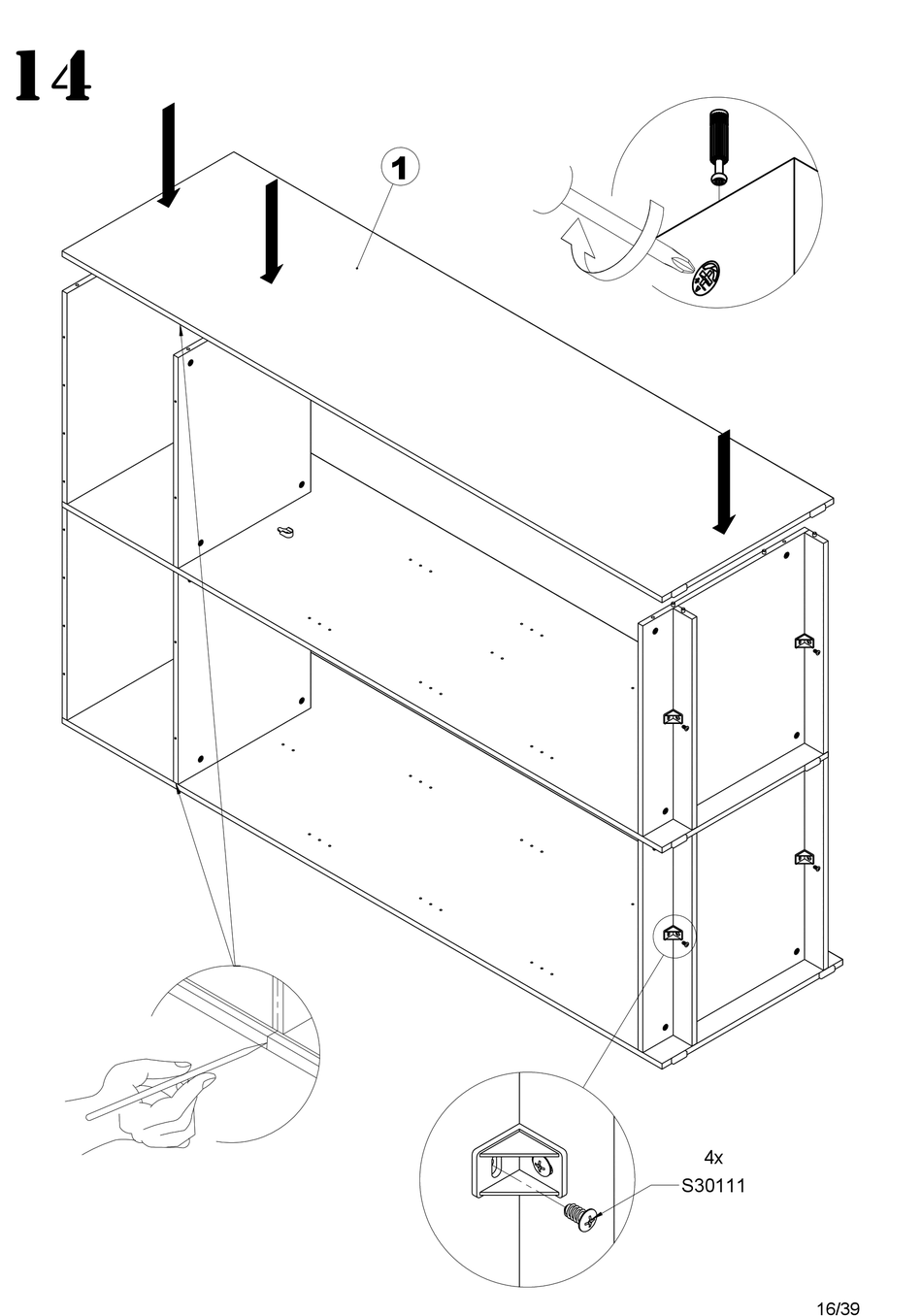 14

1

4x
S30111

16/39