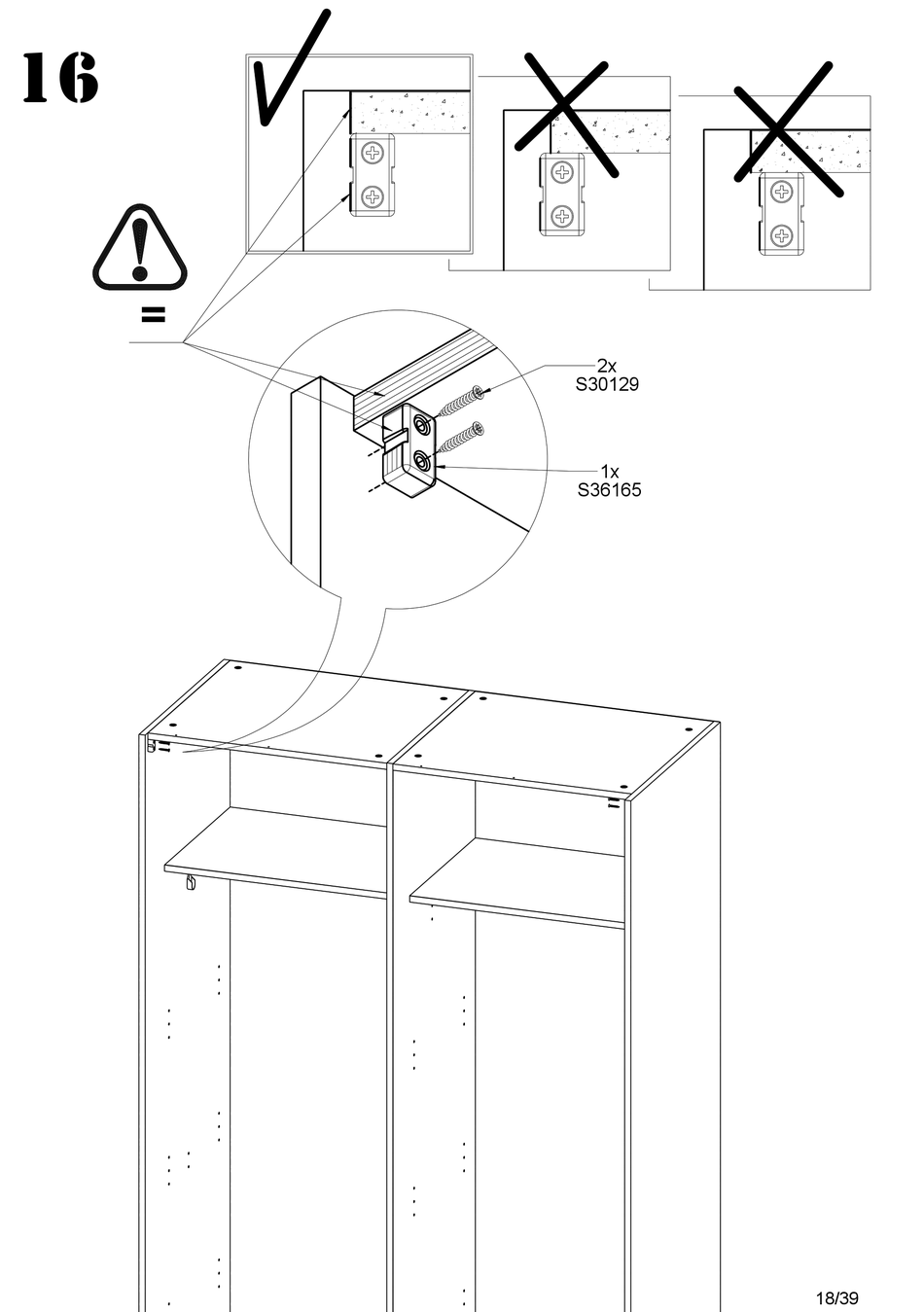 16

=

2x
S30129

1x
S36165

18/39