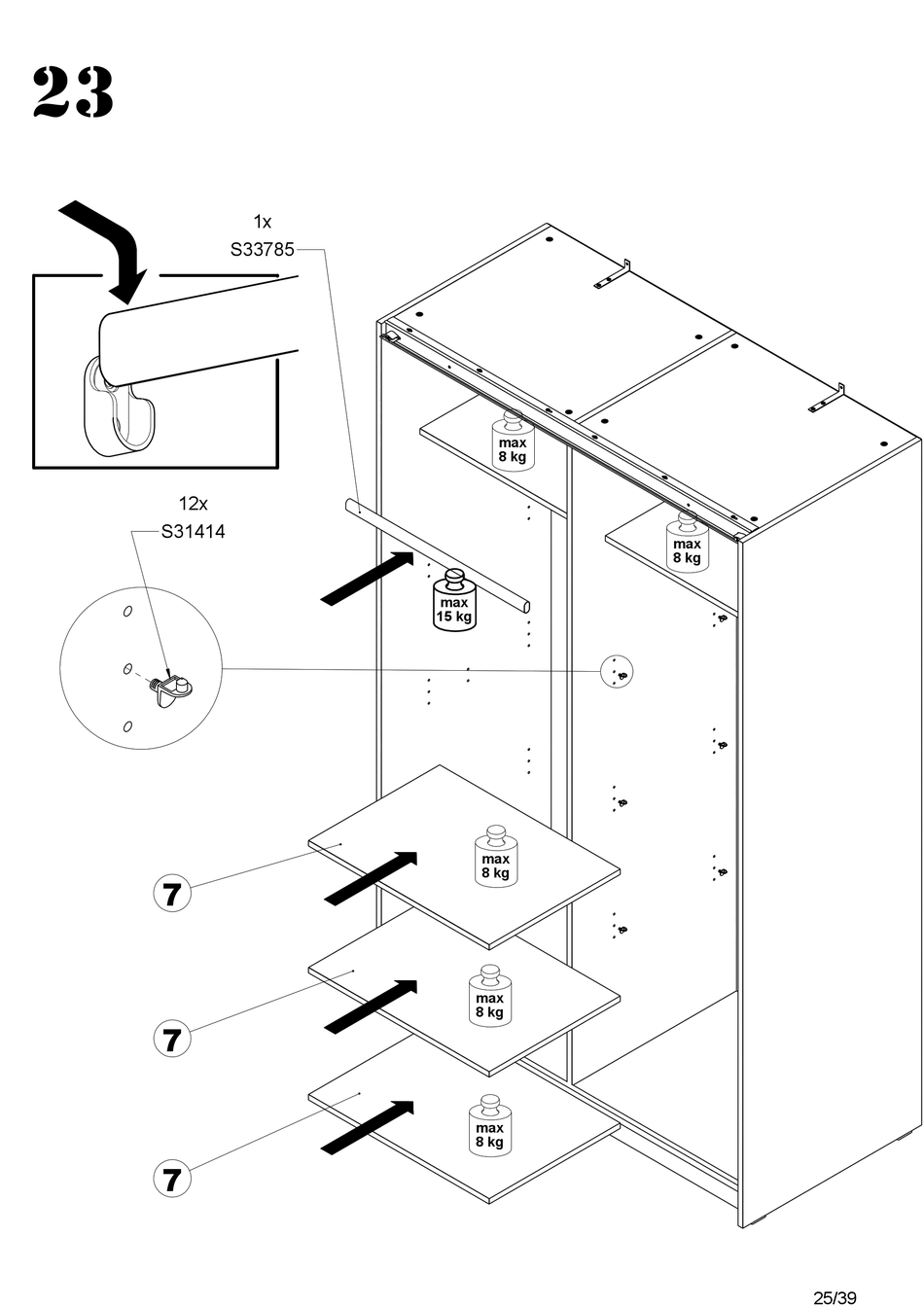 23

1x
S33785

12x
S31414

max
8 kg

max
8 kg

max
15 kg

7

max
8 kg

7

max
8 kg

7

max
8 kg

25/39