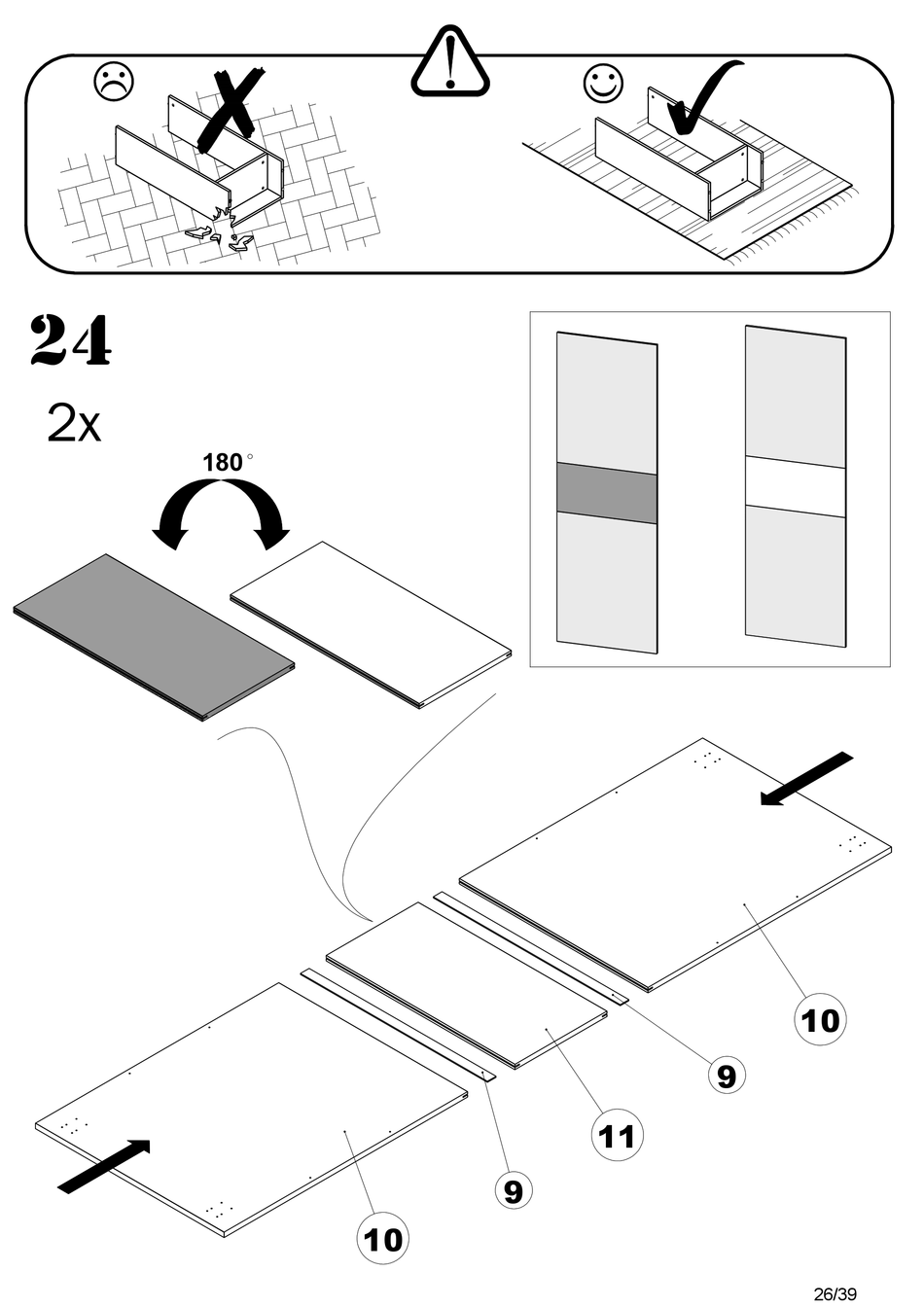 24

2x

180°

10

9

11

9

10

26/39