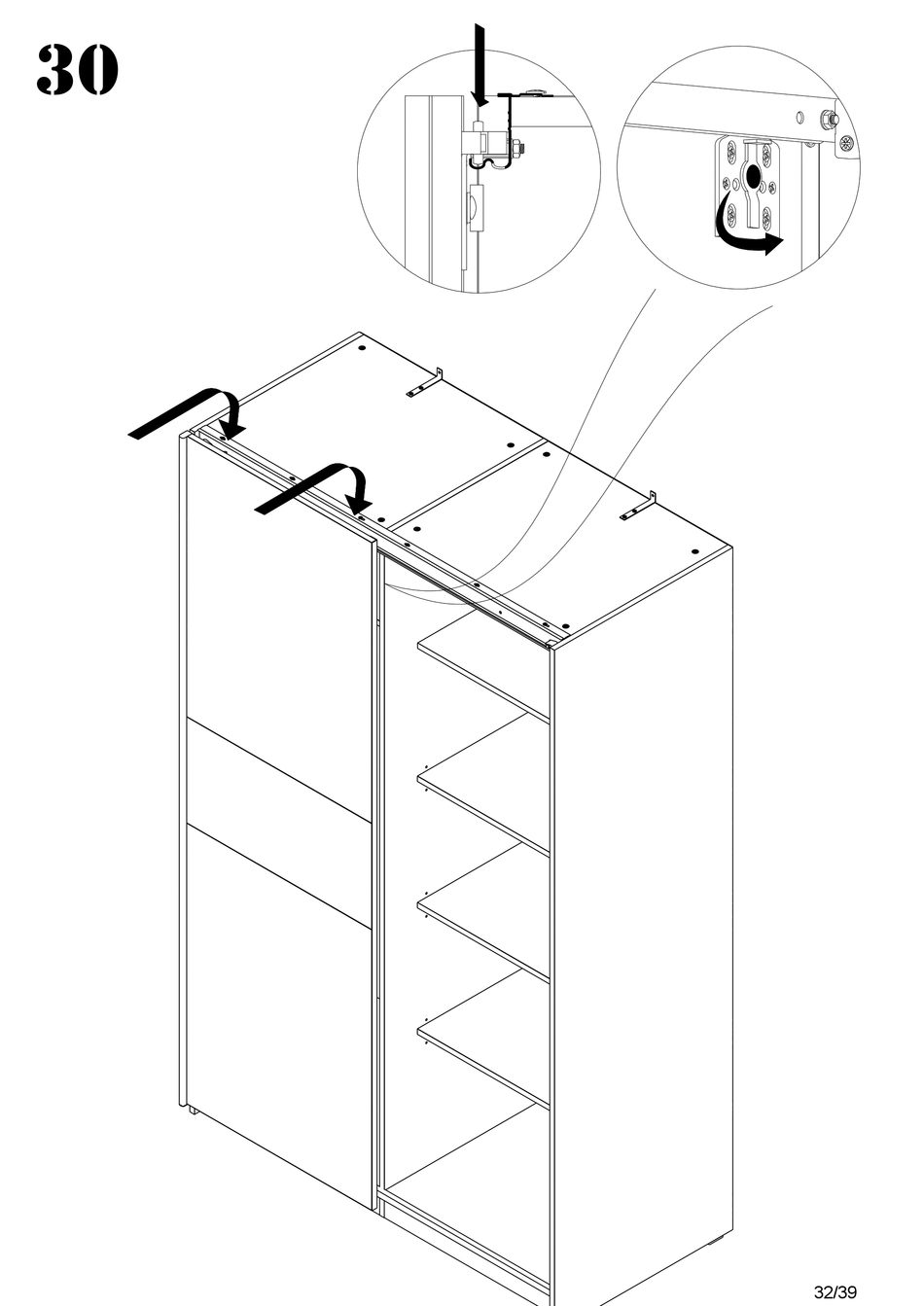 30

32/39