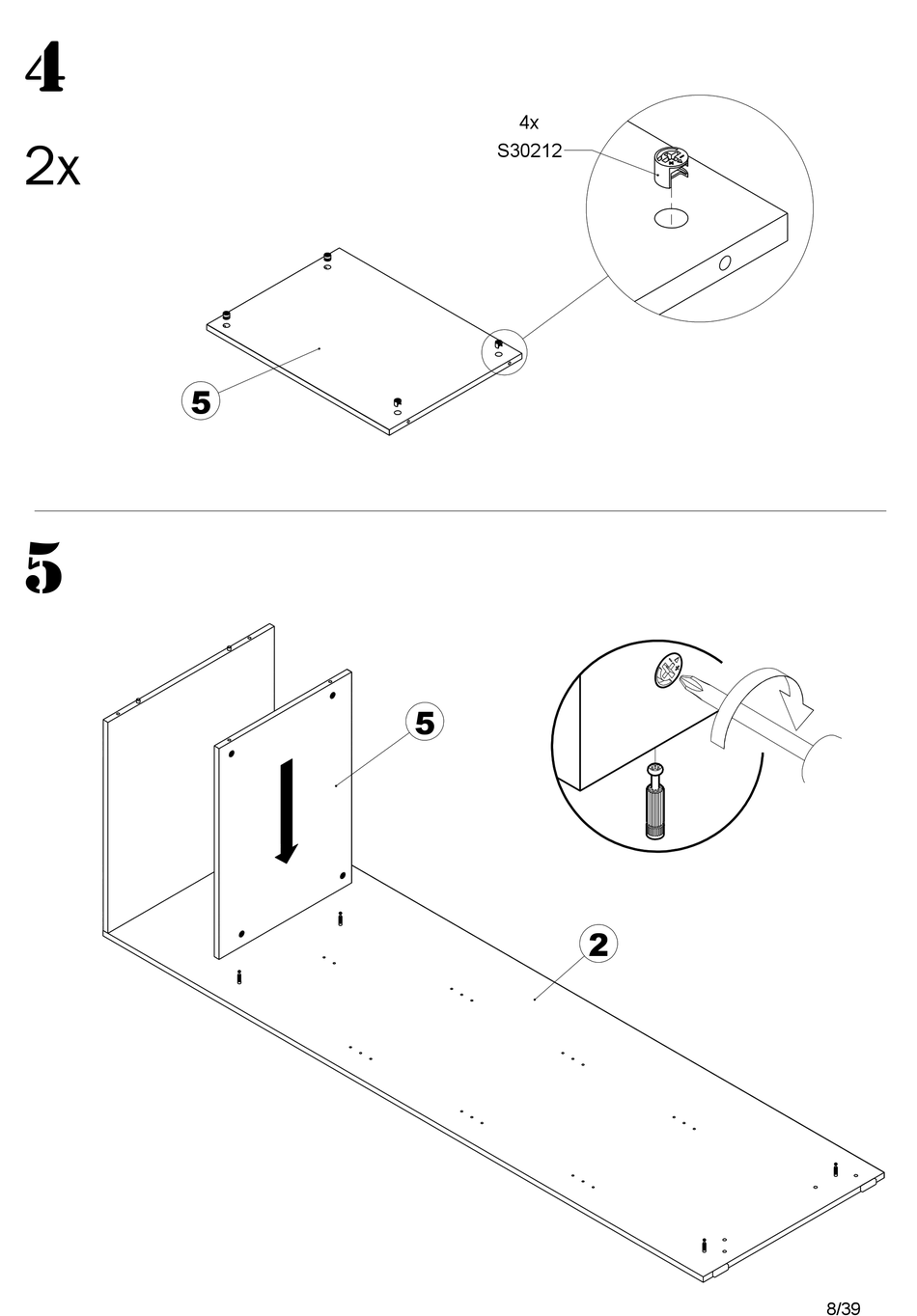 4

2x

4x
S30212

5

5

5

2

8/39