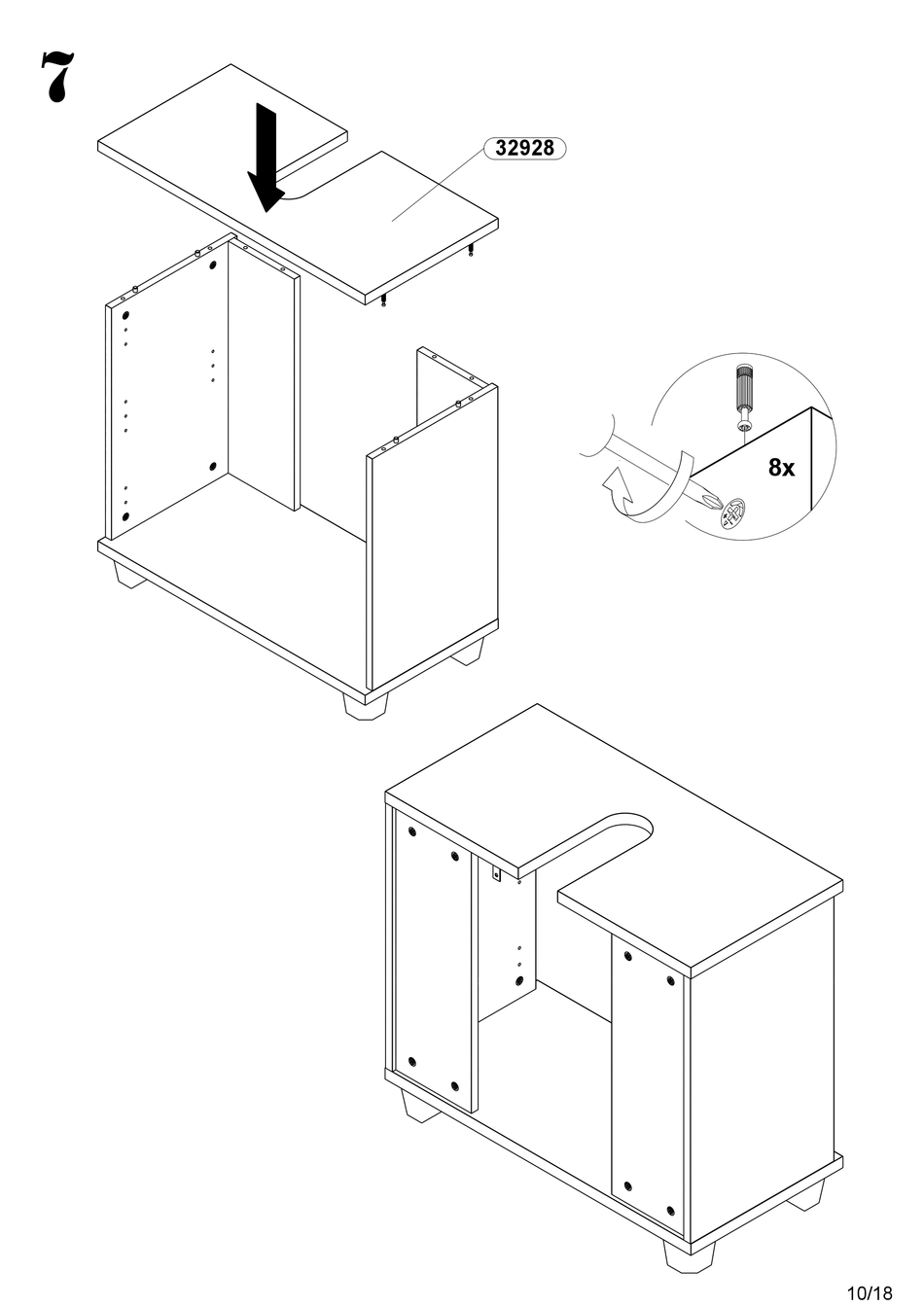 7

32928

8x

10/18