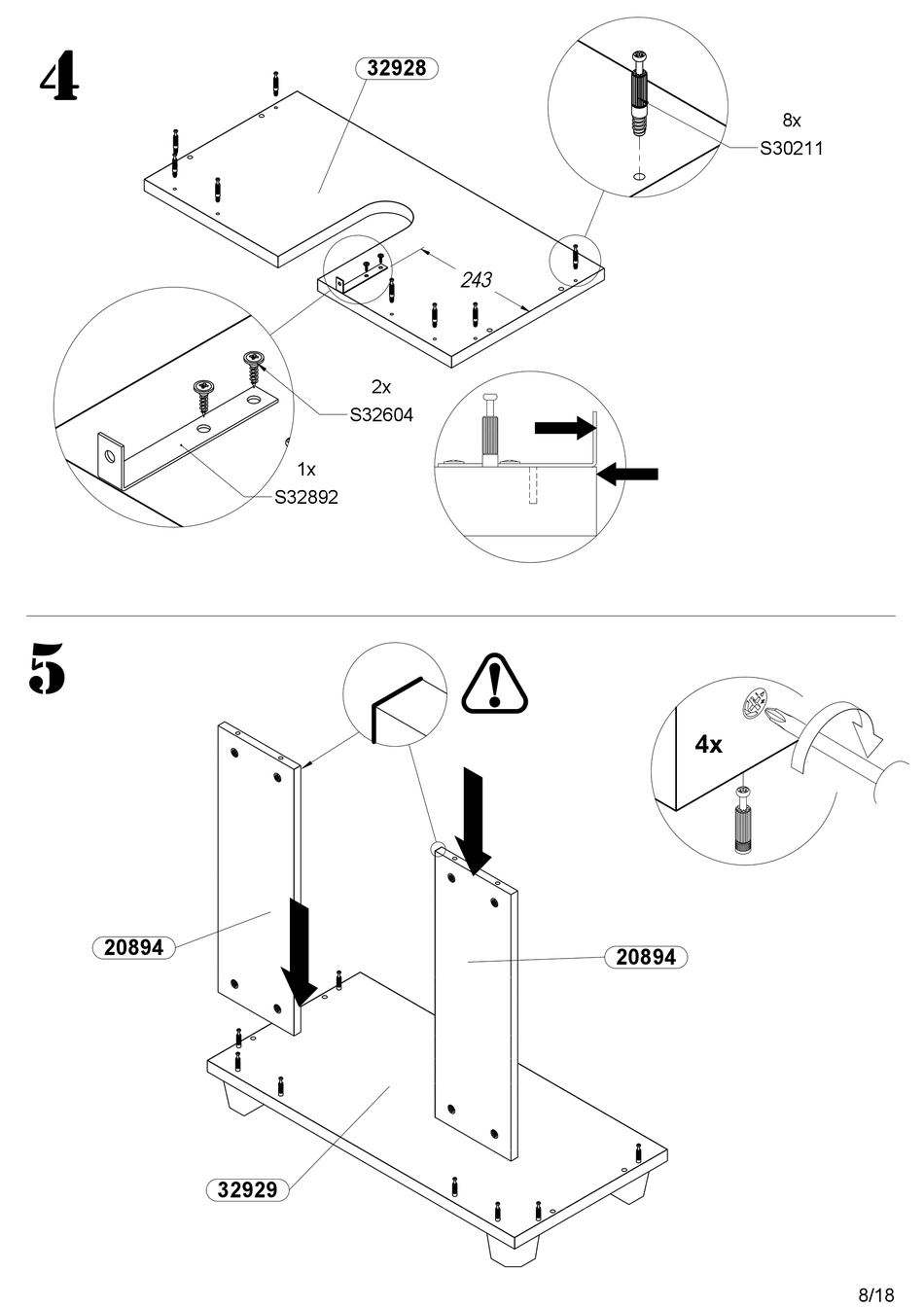 4

32928

8x
S30211

243

2x
S32604

1x
S32892

5

4x

20894

20894

32929

8/18