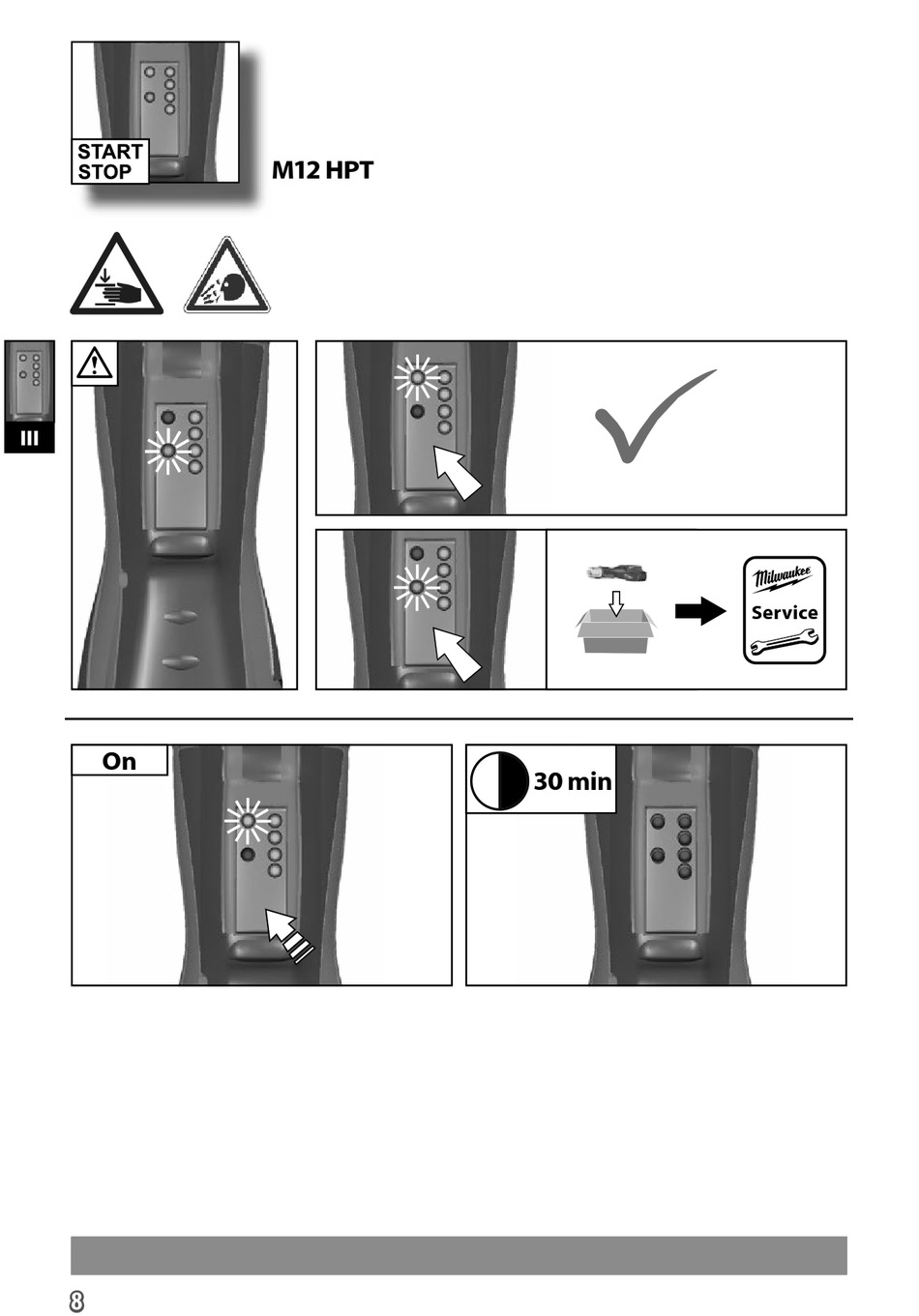 START
STOP

M12 HPT

III

Milwaukee
Service

On

30 min

8