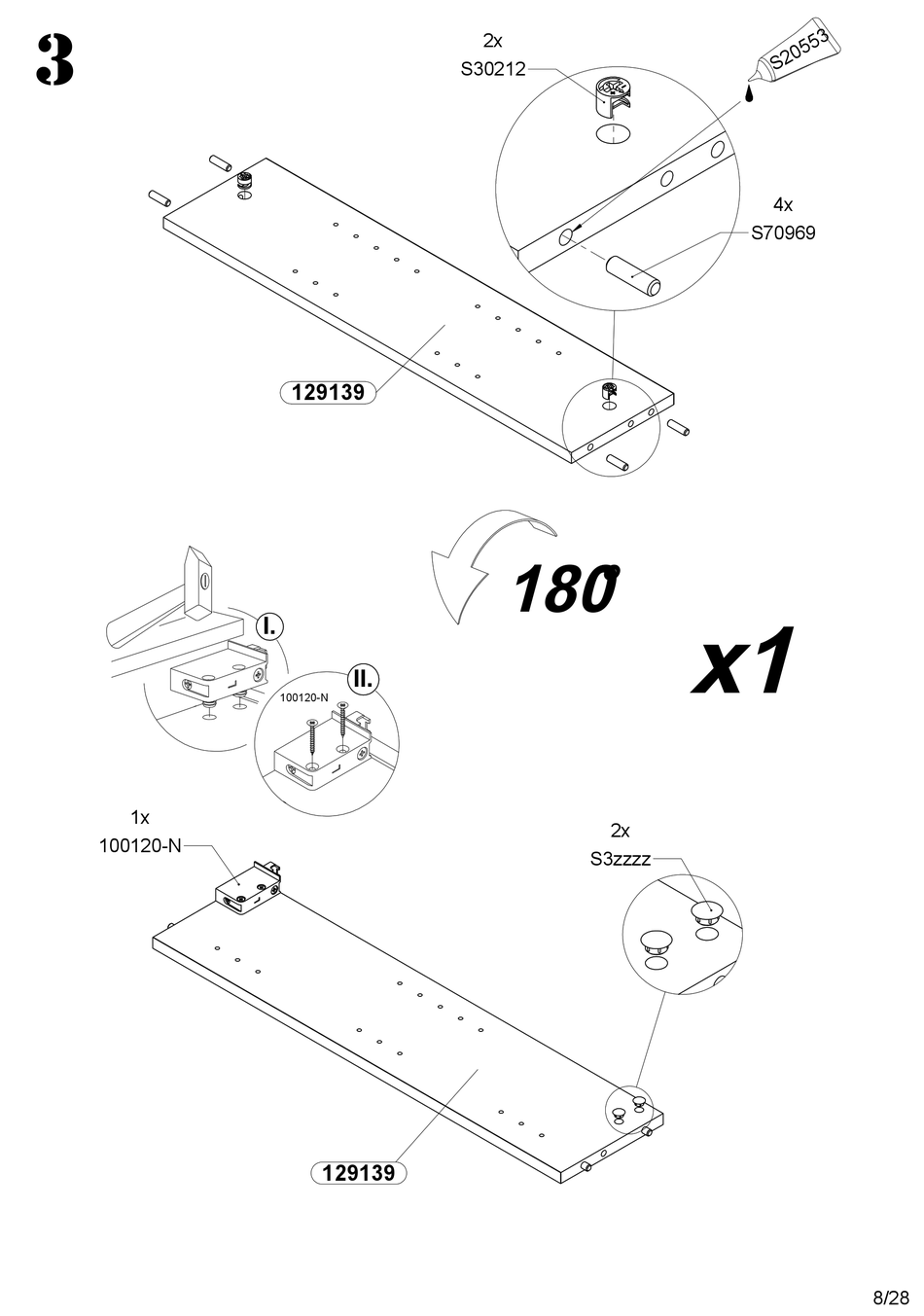 3

2x
S30212

S20553

4x
S70969

129139

180°

x1

I.

II.

100120-N

1x
100120-N

2x
S3zzzz

129139

8/28