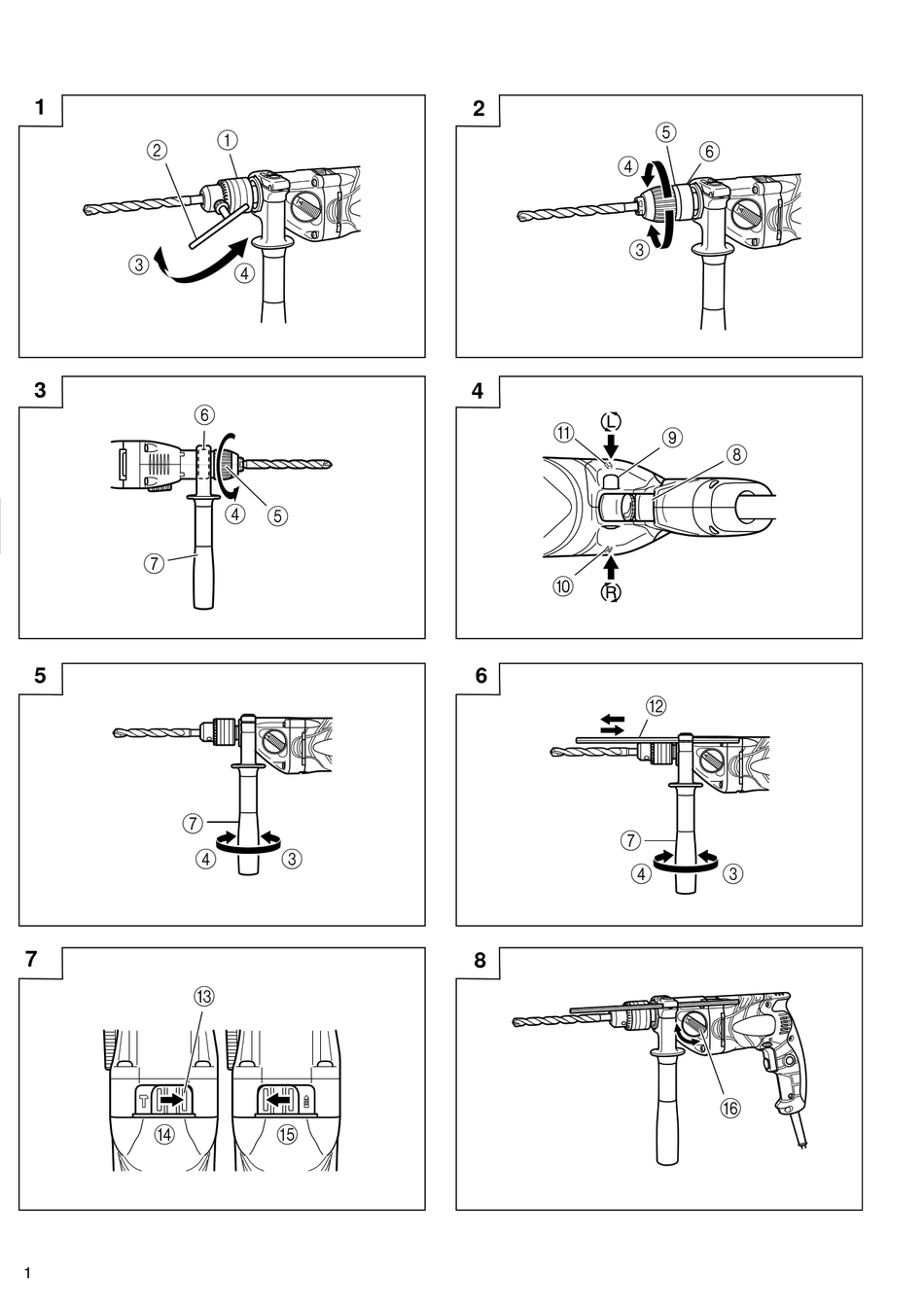 1
②
①
③
④

2
⑤
⑥
④
③

3
⑥
④
⑤
⑦

4
⑪
L
⑨
⑧
⑩
R

5
⑦
④
③

6
⑫
⑦
④
③

7
⑬
⑭
⑮

8
⑯

1