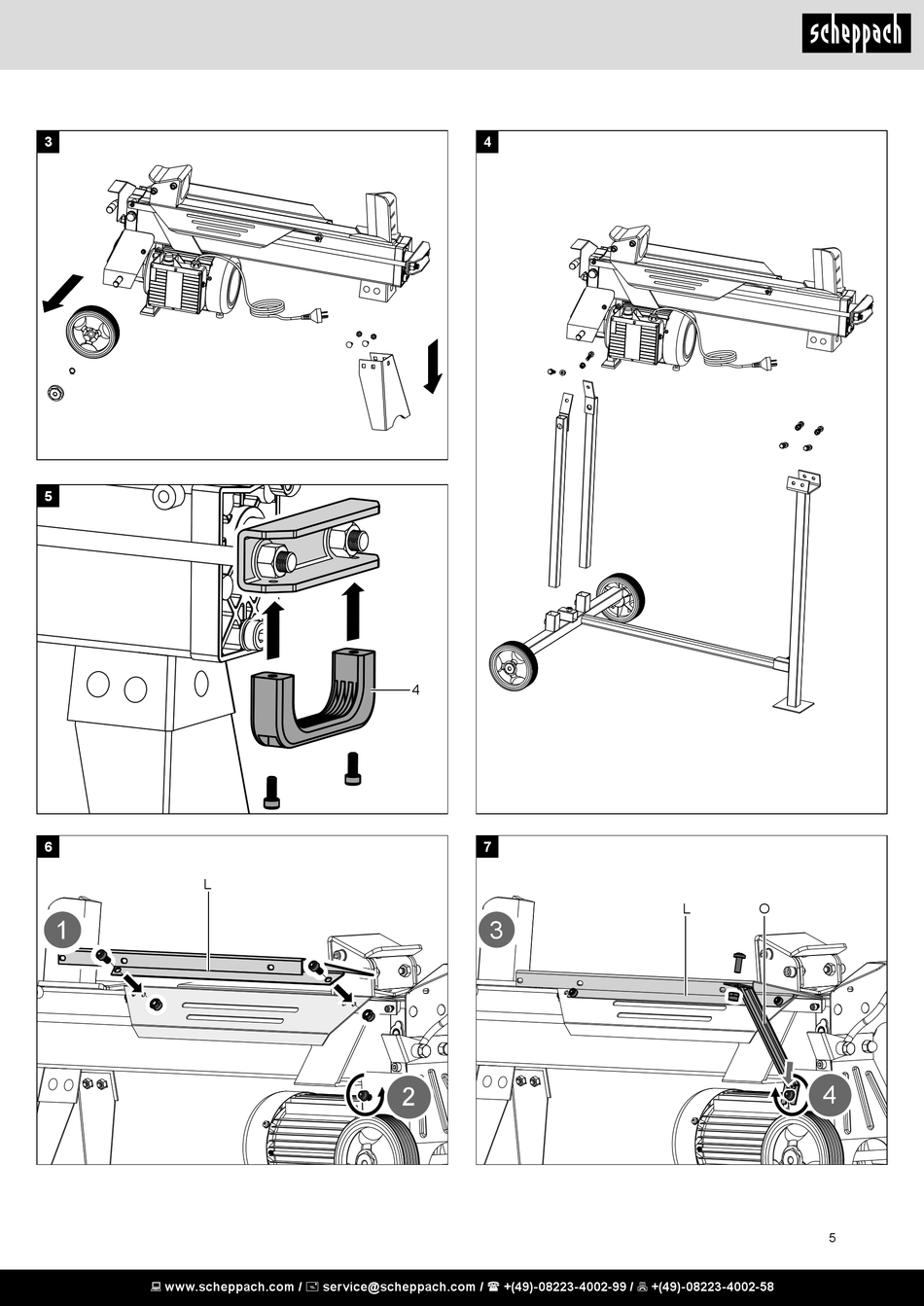 scheppach

3

4

5

4

6

L

1

2

7

L

O

3

4

5

www.scheppach.com / service@scheppach.com / +(49)-08223-4002-99 / +(49)-08223-4002-58