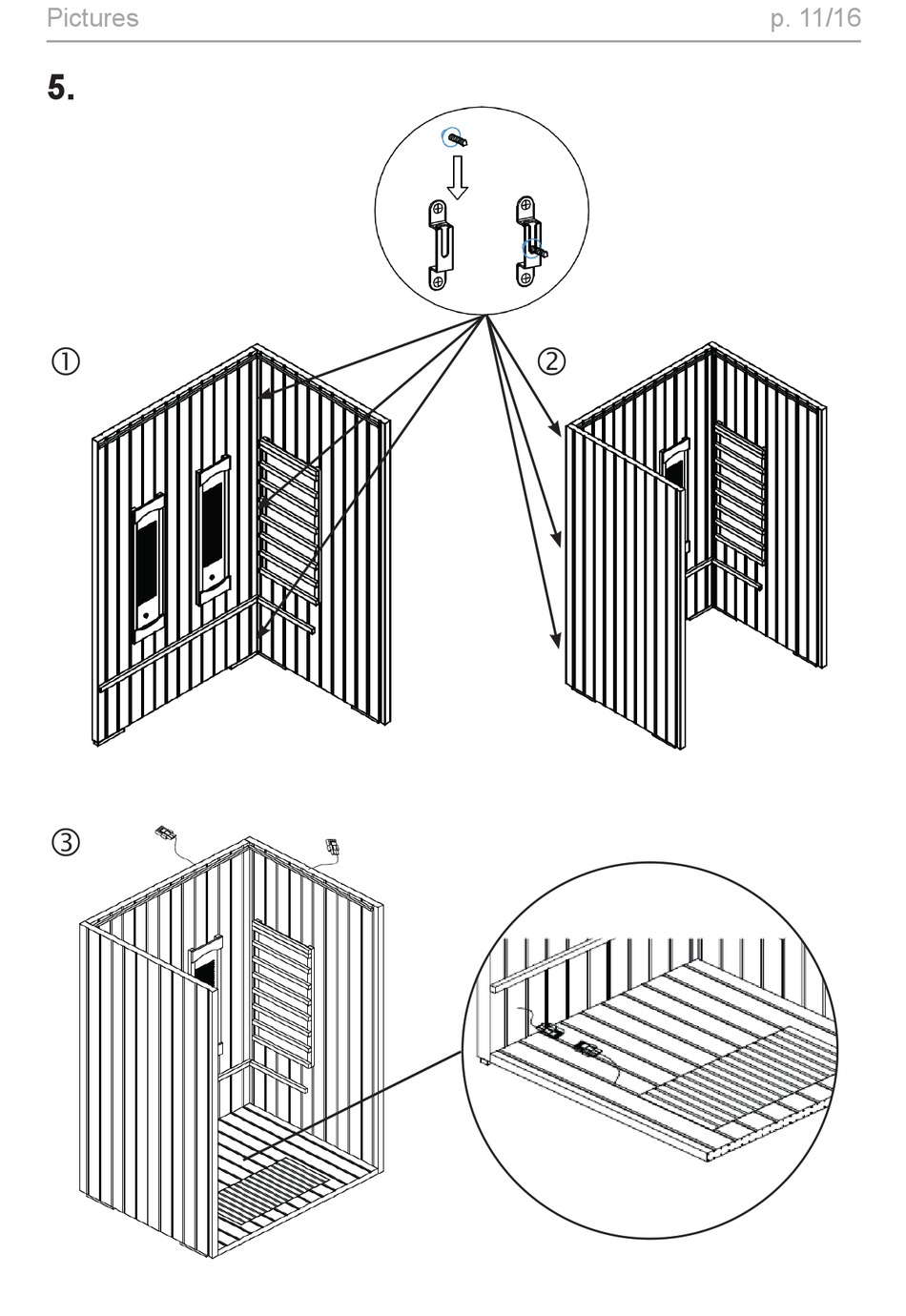 Pictures

p. 11/16

5.

①

②

③