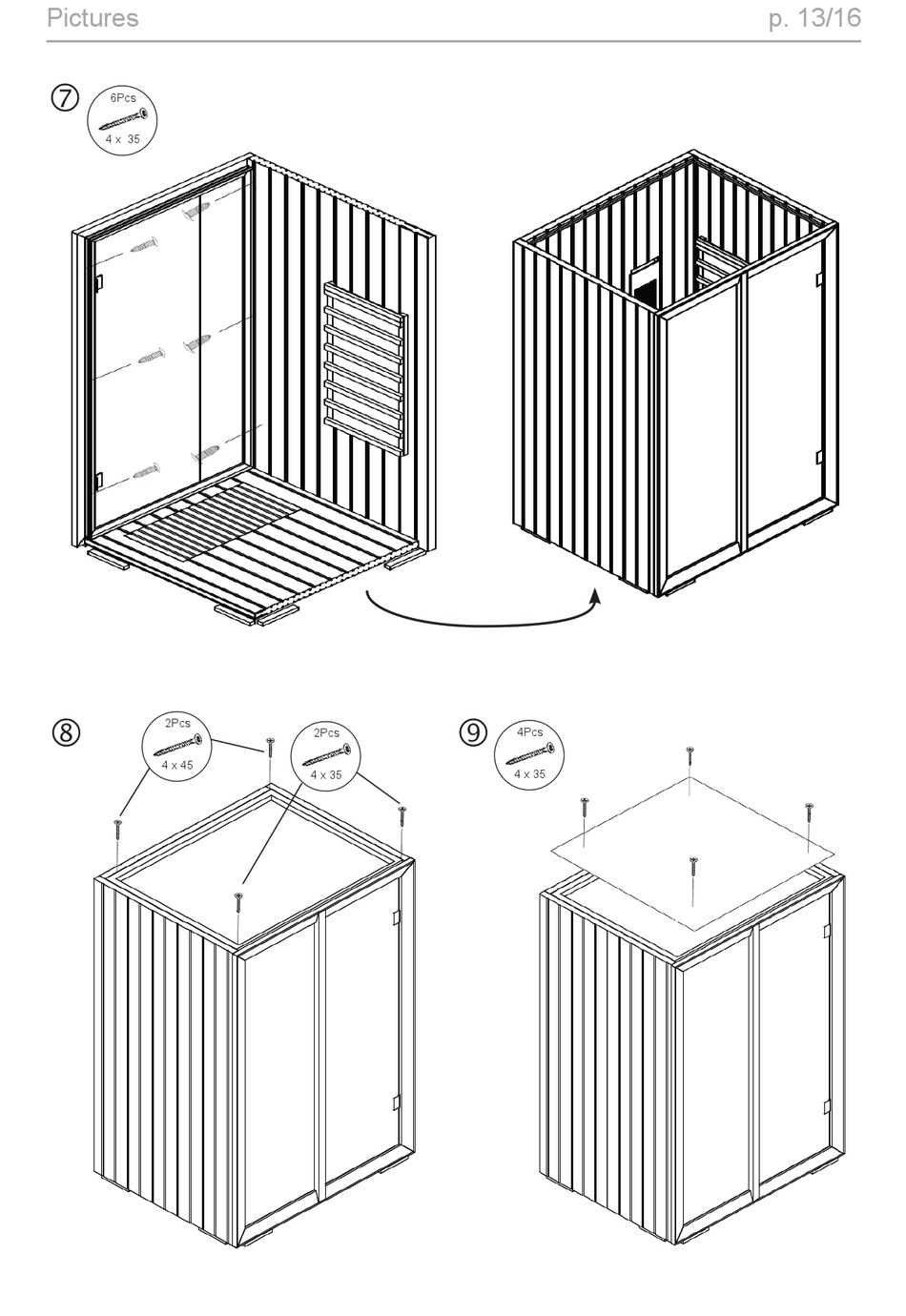 Pictures

p. 13/16

⑦

6Pcs

4 x 35

⑧

2Pcs

4 x 45

2Pcs

4 x 35

⑨

4Pcs

4 x 35