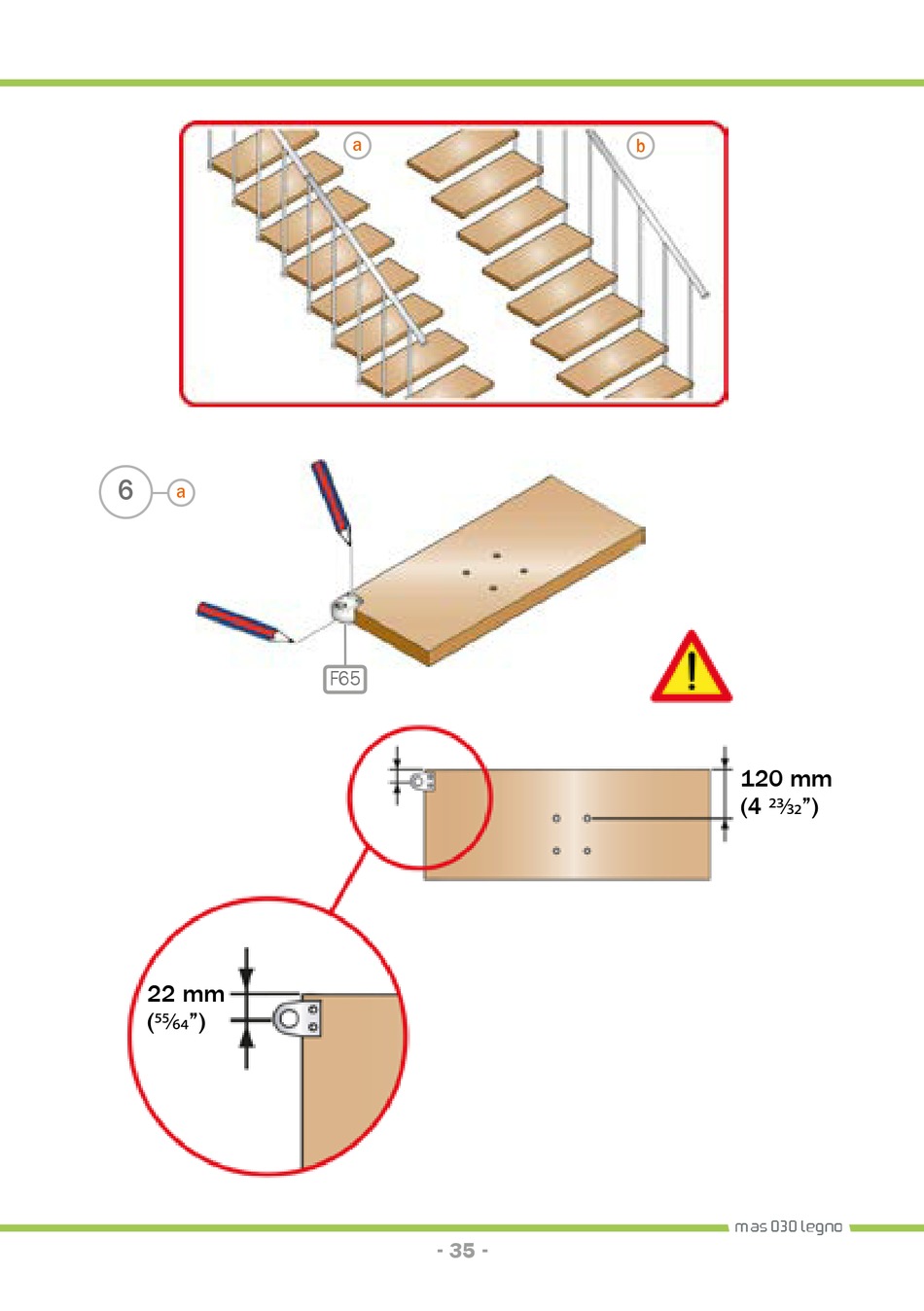 a

b

6

a

F65

120 mm
(4 $\frac{23}{32}$")

22 mm
($\frac{55}{64}$")

mas 030 legno

- 35 -