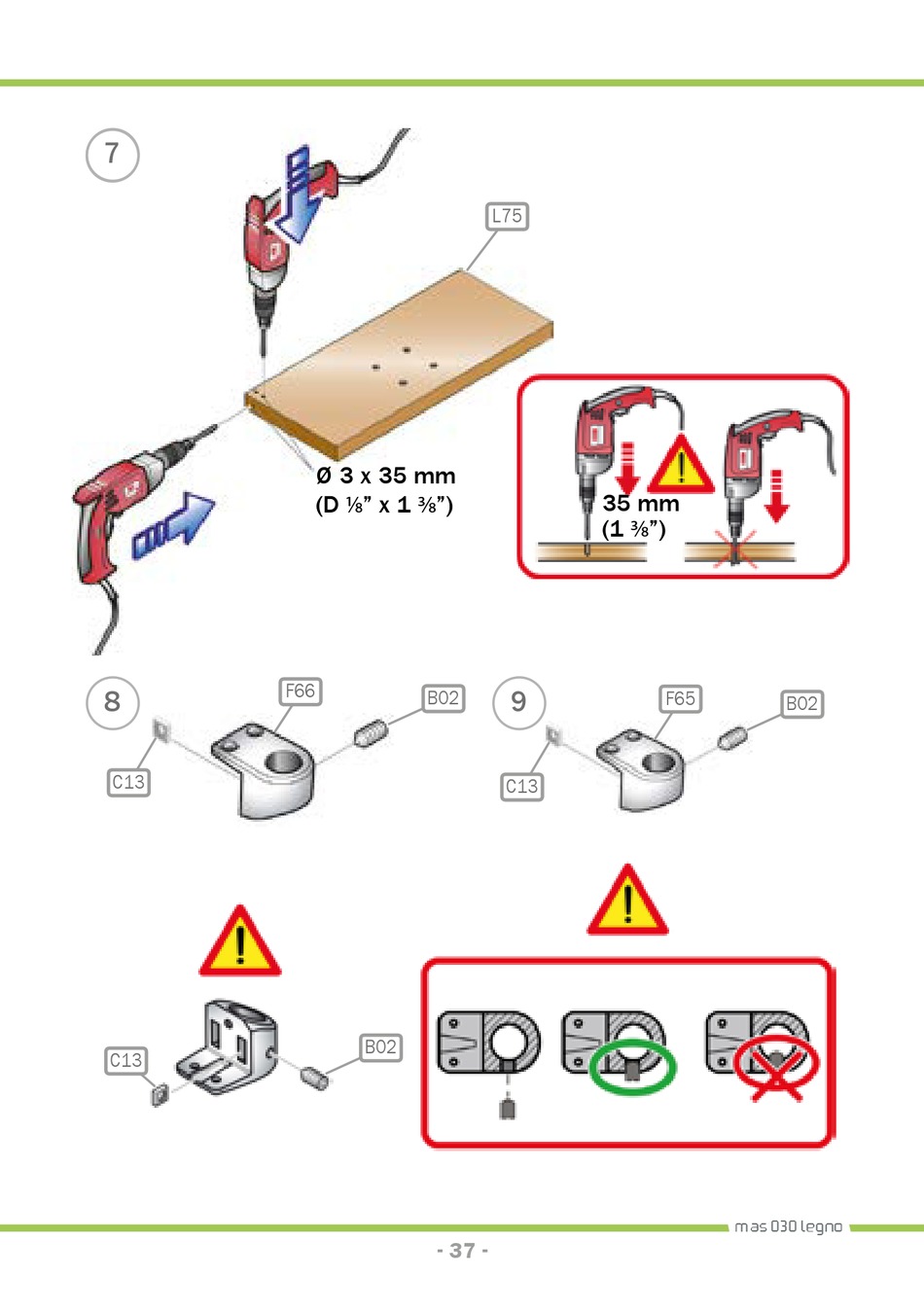 7

L75

Ø 3 x 35 mm
(D ⅛" x 1 ⅜")

35 mm
(1 ⅜")

8

F66

B02

C13

9

F65

B02

C13

C13

B02

mas 030 legno

- 37 -