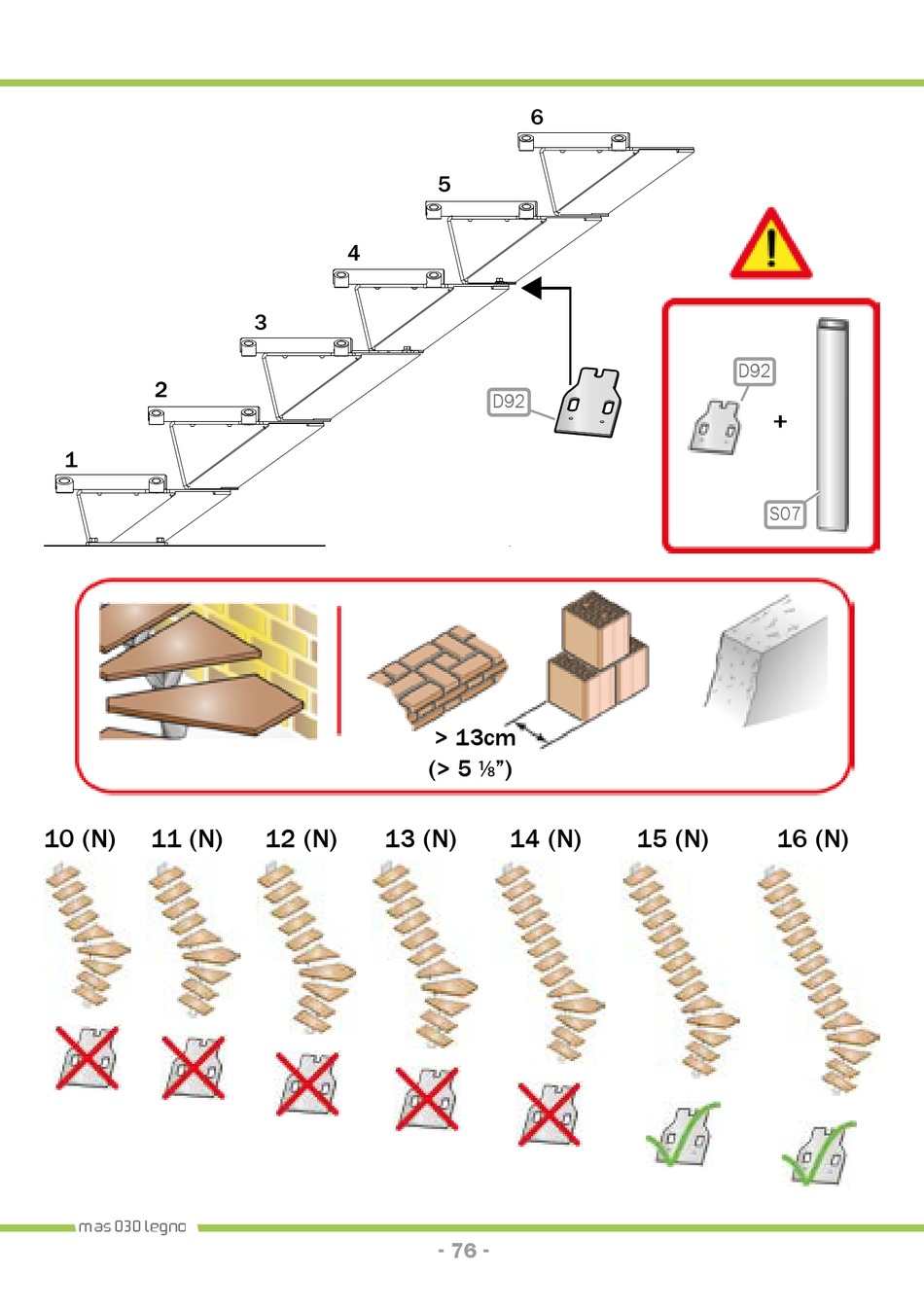 6
5
4
3
2
1
D92
D92
+
S07

> 13cm
(> 5 ⅛")

10 (N)
11 (N)
12 (N)
13 (N)
14 (N)
15 (N)
16 (N)

mas 030 legno
- 76 -