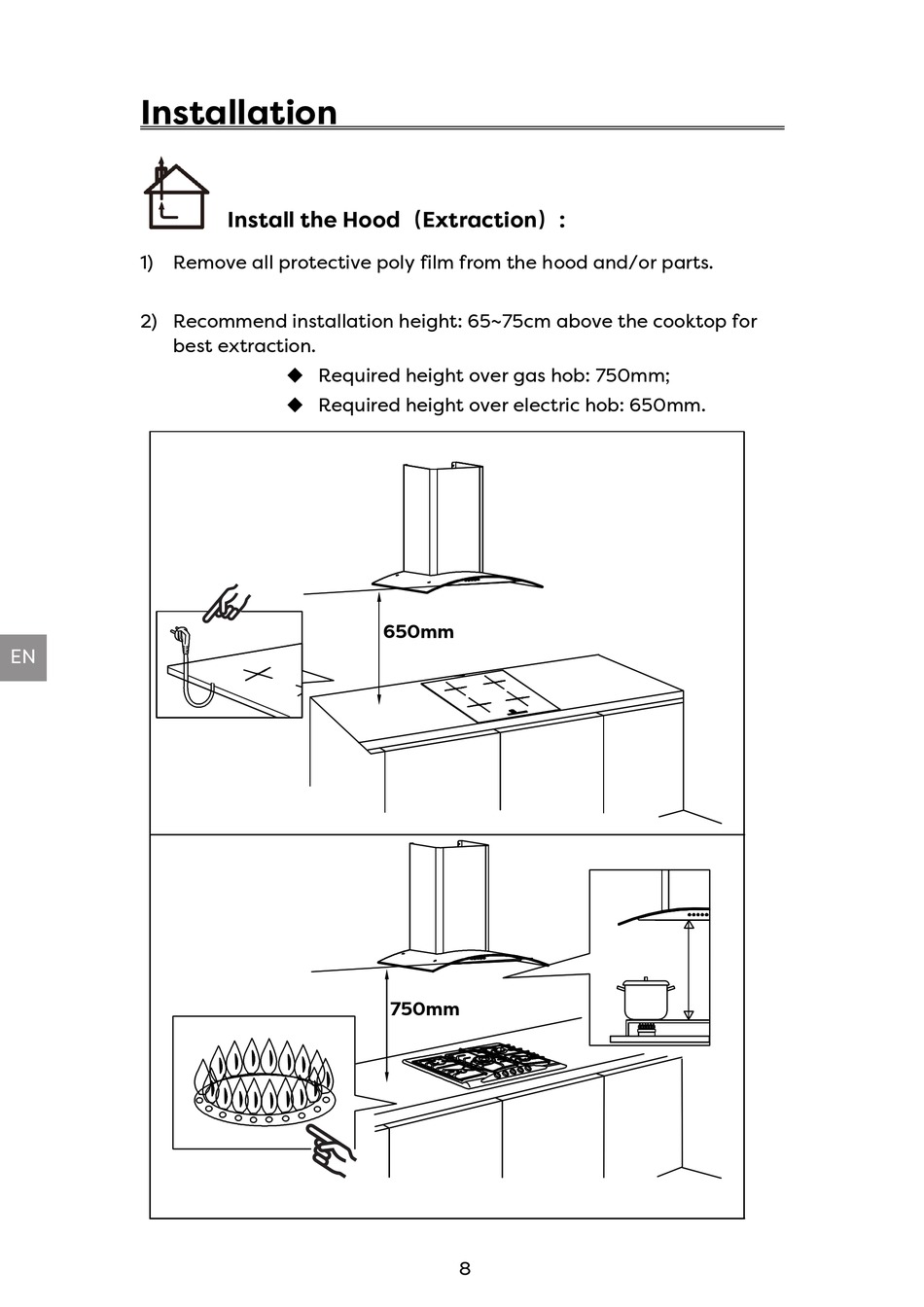 Installation

Install the Hood（Extraction）：

1) Remove all protective poly film from the hood and/or parts.

2) Recommend installation height: 65~75cm above the cooktop for best extraction.

◆ Required height over gas hob: 750mm;

◆ Required height over electric hob: 650mm.

EN

650mm

750mm

8