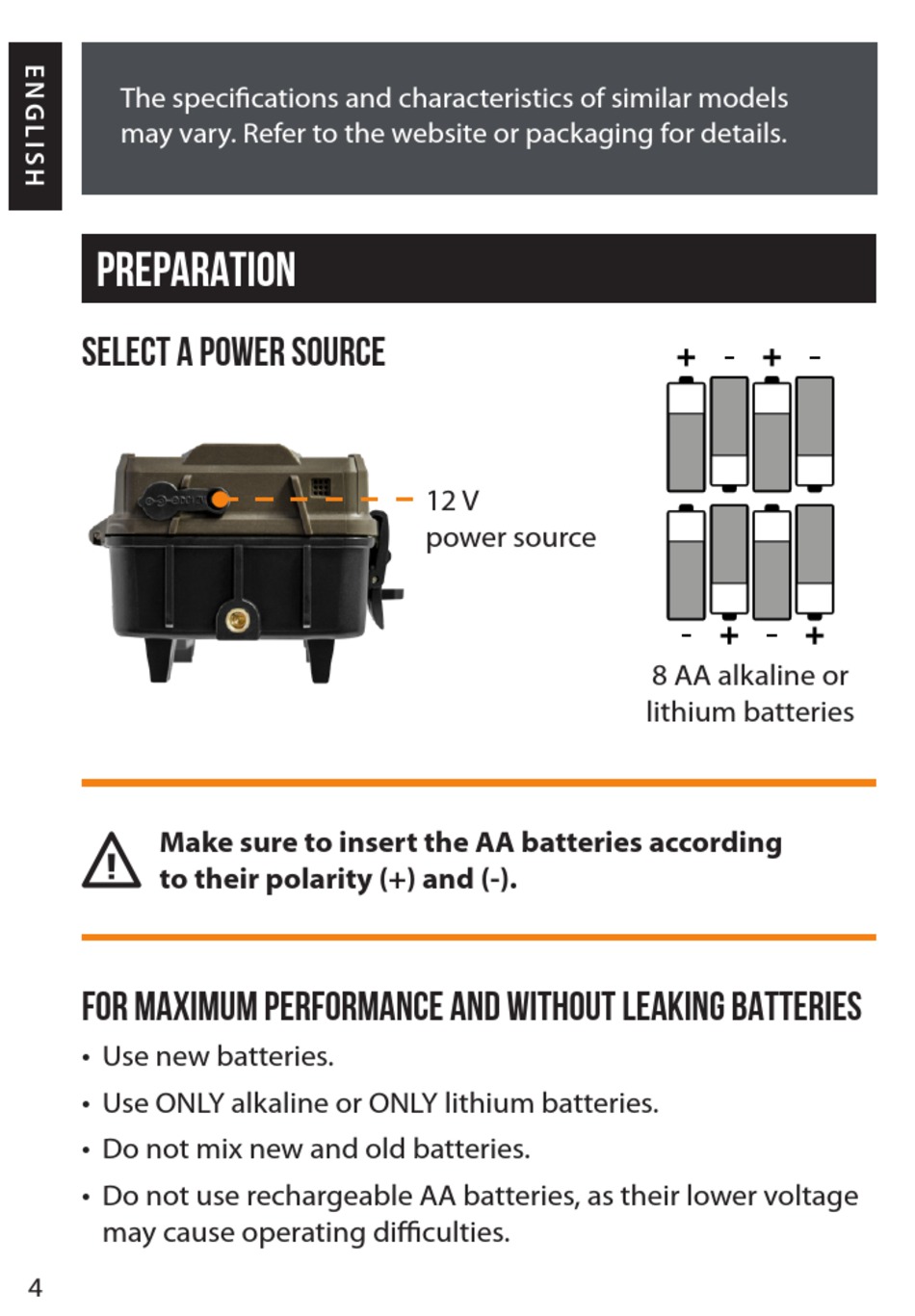 ENGLISH

The specifications and characteristics of similar models may vary. Refer to the website or packaging for details.

PREPARATION

SELECT A POWER SOURCE

12 V
power source

+ - + -

- + - +

8 AA alkaline or lithium batteries

Make sure to insert the AA batteries according to their polarity (+) and (-).

FOR MAXIMUM PERFORMANCE AND WITHOUT LEAKING BATTERIES

• Use new batteries.
• Use ONLY alkaline or ONLY lithium batteries.
• Do not mix new and old batteries.
• Do not use rechargeable AA batteries, as their lower voltage may cause operating difficulties.

4