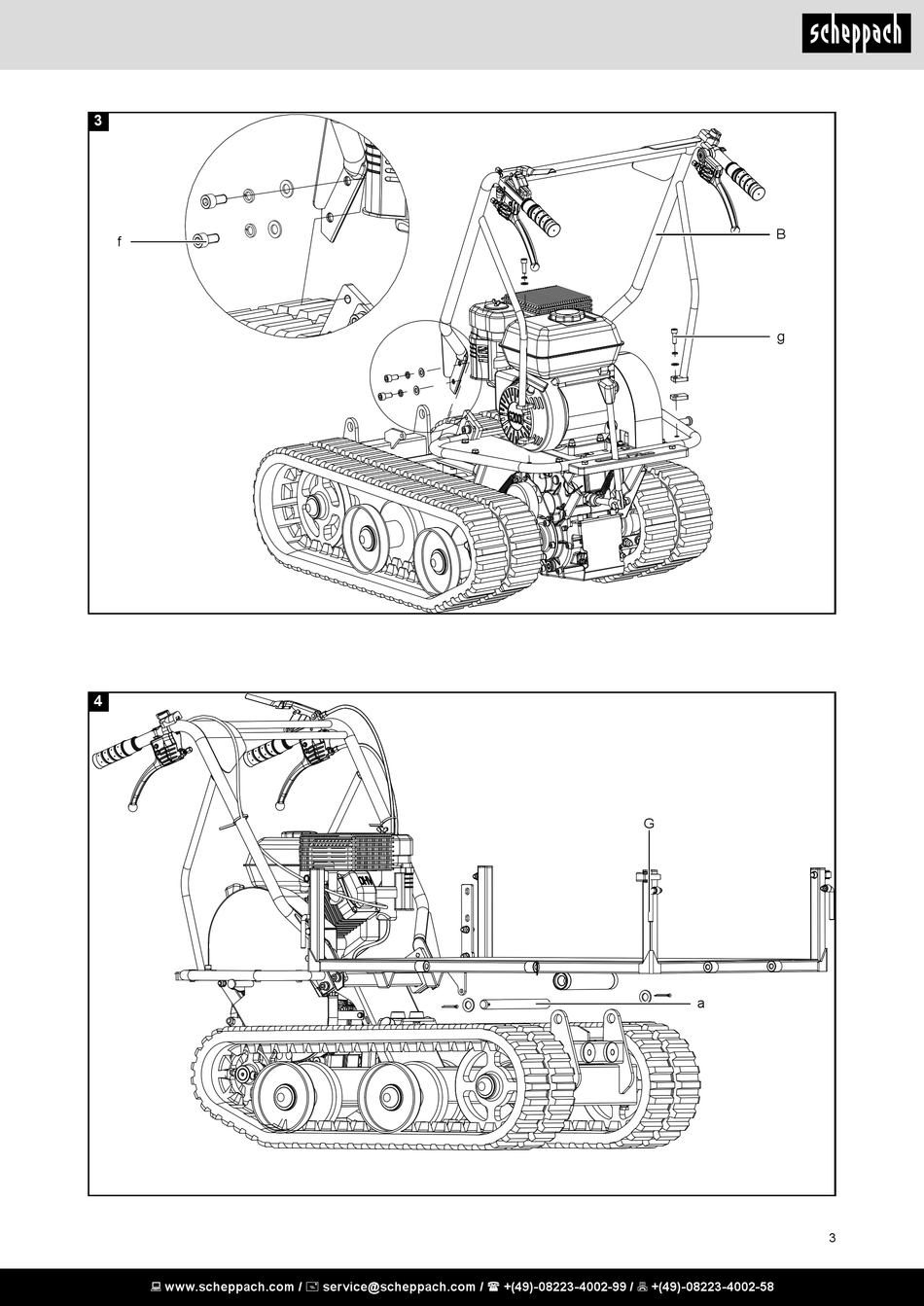 scheppach

3

f

B

g

4

G

a

3

www.scheppach.com / service@scheppach.com / +(49)-08223-4002-99 / +(49)-08223-4002-58