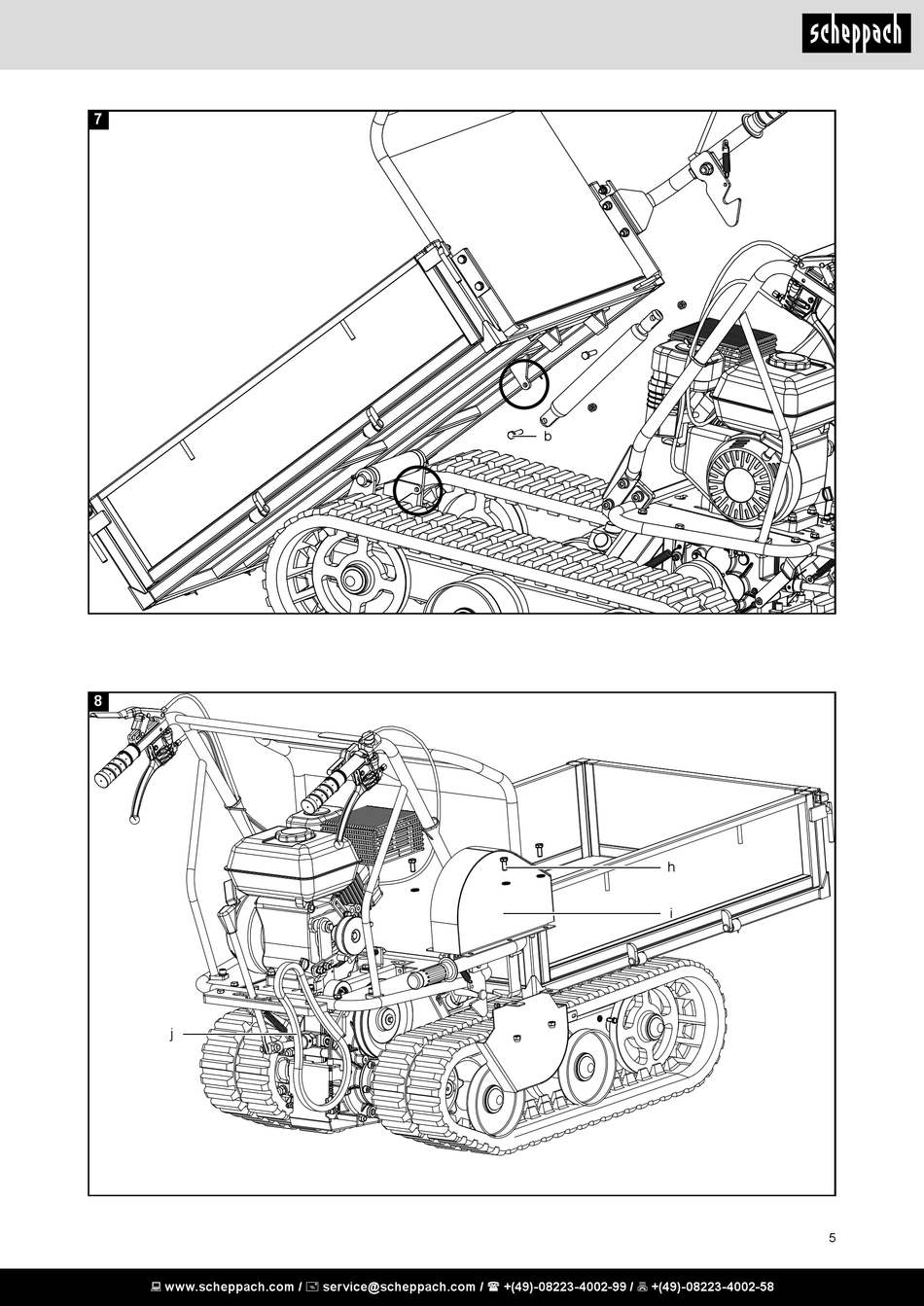 scheppach

7

b

8

h

i

j

5

www.scheppach.com / service@scheppach.com / +(49)-08223-4002-99 / +(49)-08223-4002-58