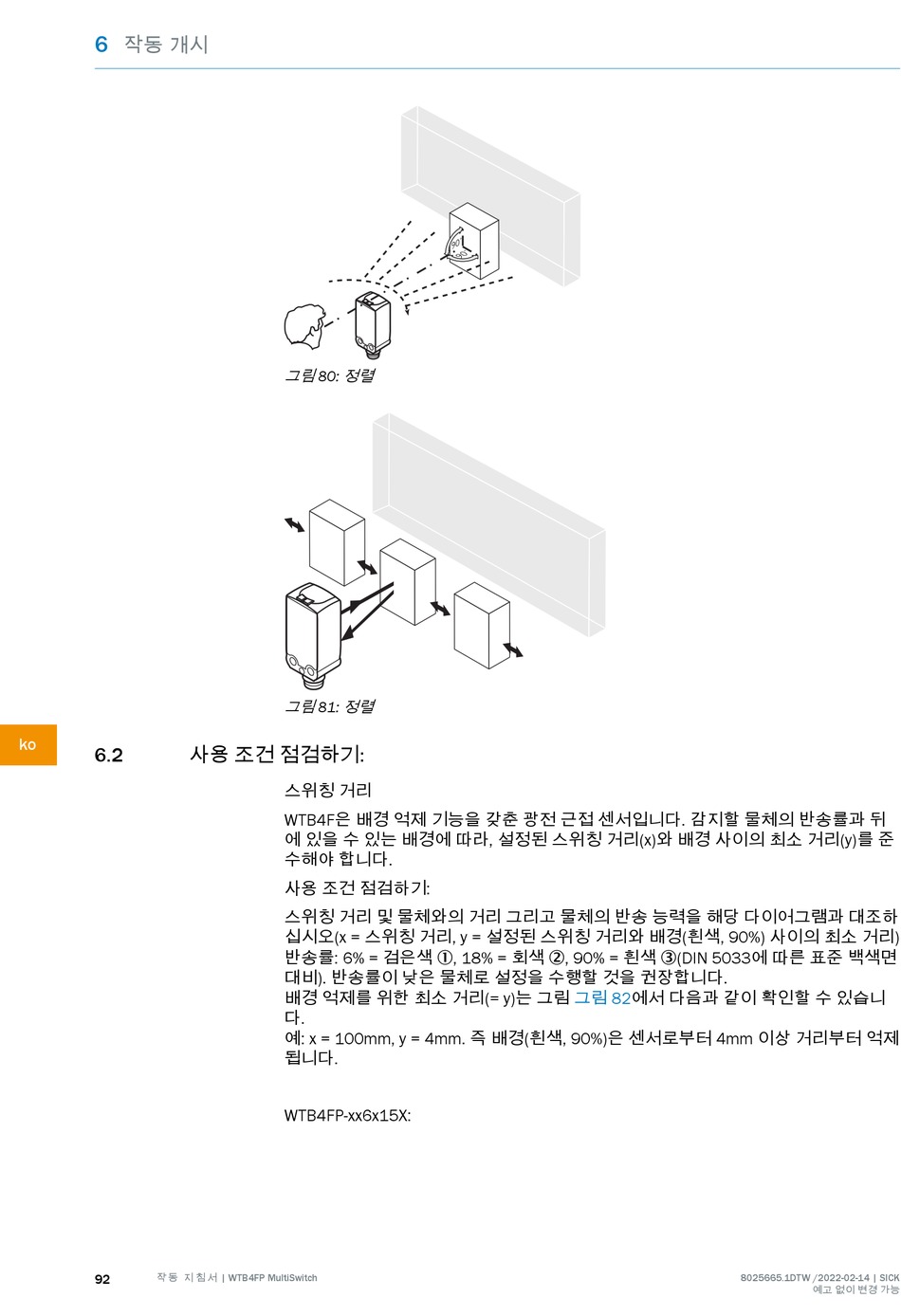 6 작동 개시

90°

그림 80: 정렬

그림 81: 정렬

ko

6.2 사용 조건 점검하기:

스위칭 거리

WTB4F은 배경 억제 기능을 갖춘 광전 근접 센서입니다. 감지할 물체의 반송률과 뒤에 있을 수 있는 배경에 따라, 설정된 스위칭 거리(x)와 배경 사이의 최소 거리(y)를 준수해야 합니다.

사용 조건 점검하기:

스위칭 거리 및 물체와의 거리 그리고 물체의 반송 능력을 해당 다이어그램과 대조하십시오(x = 스위칭 거리, y = 설정된 스위칭 거리와 배경(흰색, 90%) 사이의 최소 거리) 반송률: 6% = 검은색 ①, 18% = 회색 ②, 90% = 흰색 ③(DIN 5033에 따른 표준 백색면 대비). 반송률이 낮은 물체로 설정을 수행할 것을 권장합니다.
배경 억제를 위한 최소 거리(= y)는 그림 그림 82에서 다음과 같이 확인할 수 있습니다.
예: x = 100mm, y = 4mm. 즉 배경(흰색, 90%)은 센서로부터 4mm 이상 거리부터 억제됩니다.

WTB4FP-xx6x15X:

92 작동 지침서 | WTB4FP MultiSwitch 8025665.1DTW /2022-02-14 | SICK 예고 없이 변경 가능