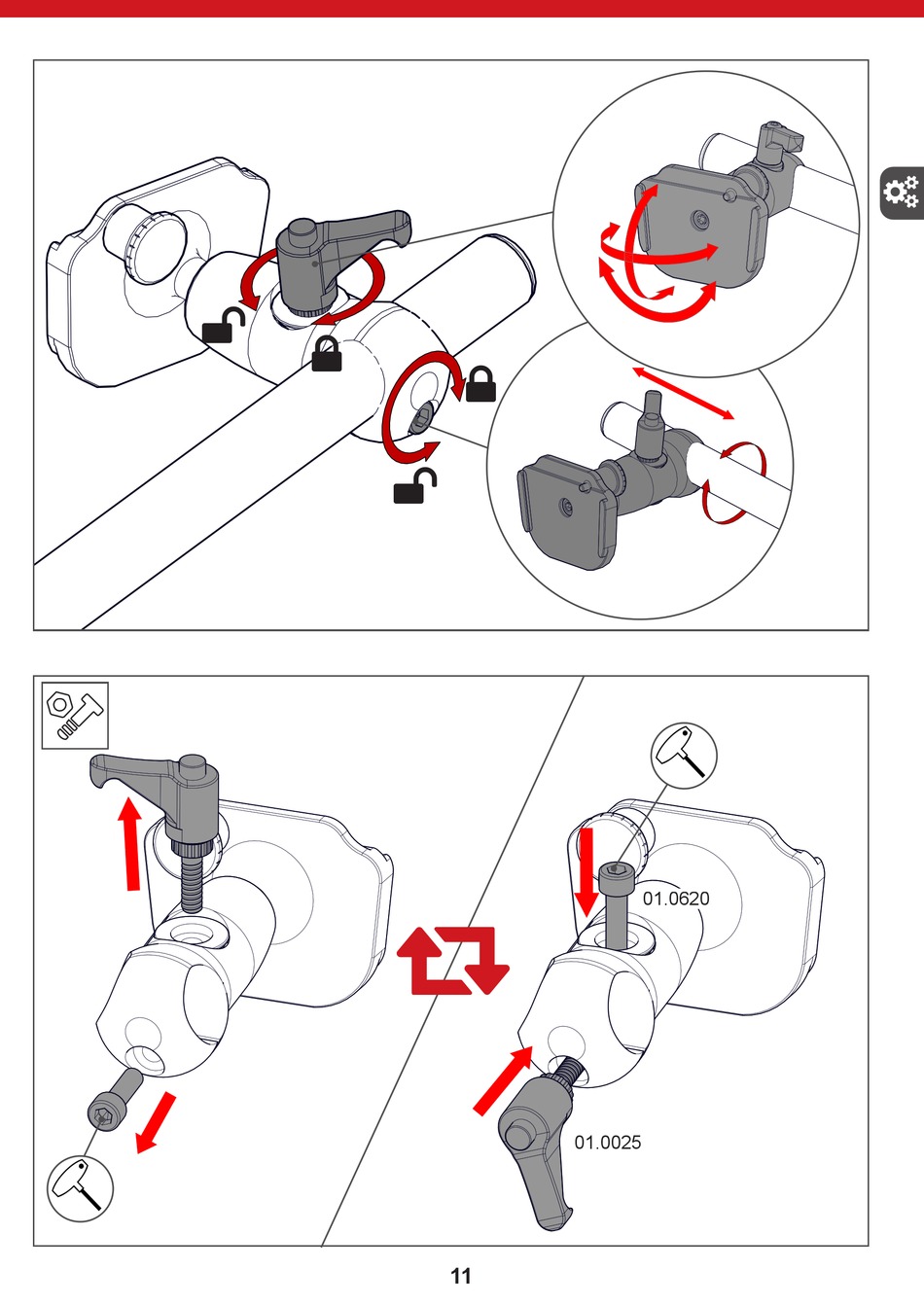 01.0620

01.0025

11