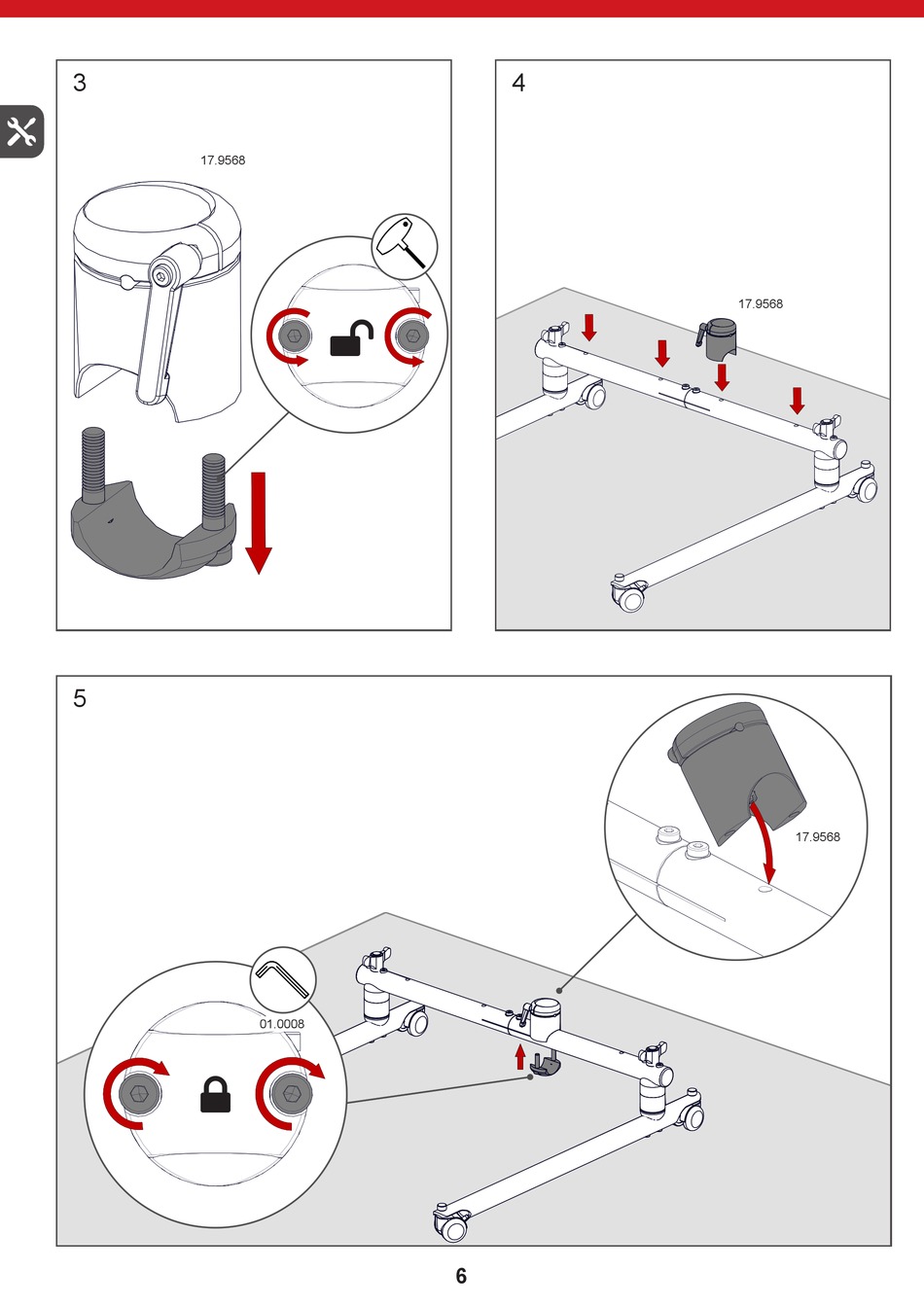 3

17.9568

4

17.9568

5

17.9568

01.0008

6