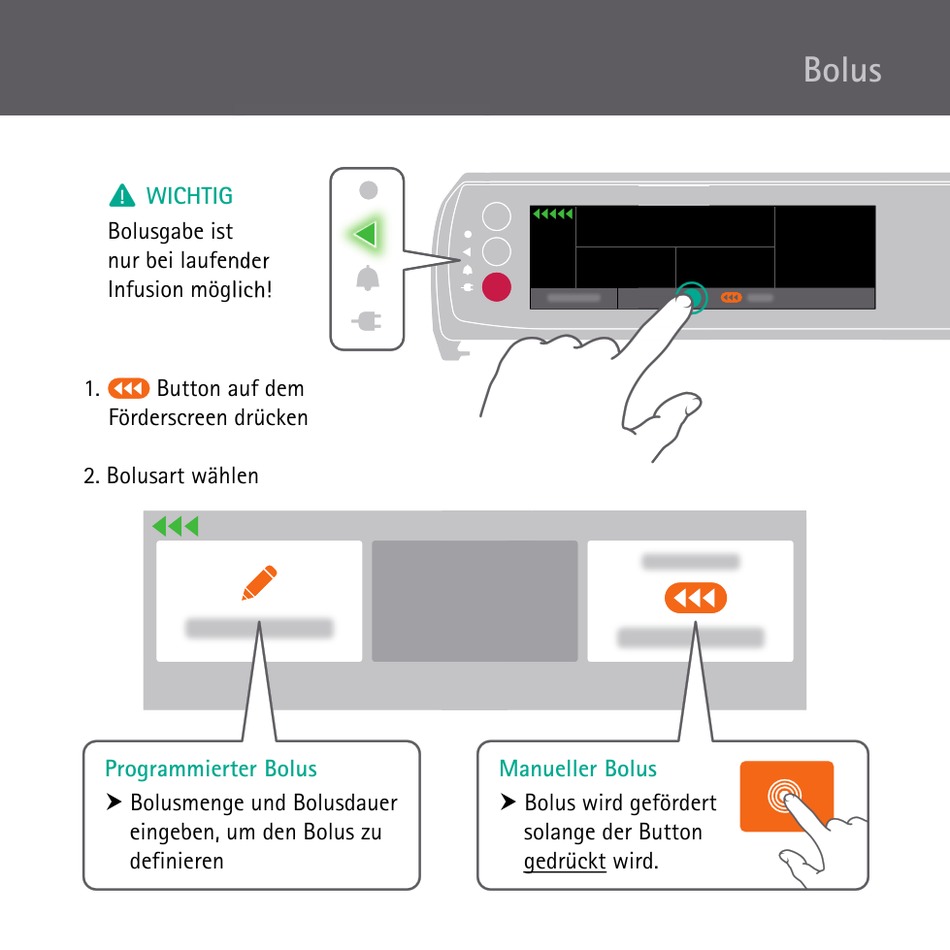 Bolus

WICHTIG
Bolusgabe ist nur bei laufender Infusion möglich!

1. Button auf dem Förderscreen drücken

2. Bolusart wählen

Programmierter Bolus
➤ Bolusmenge und Bolusdauer eingeben, um den Bolus zu definieren

Manueller Bolus
➤ Bolus wird gefördert solange der Button gedrückt wird.