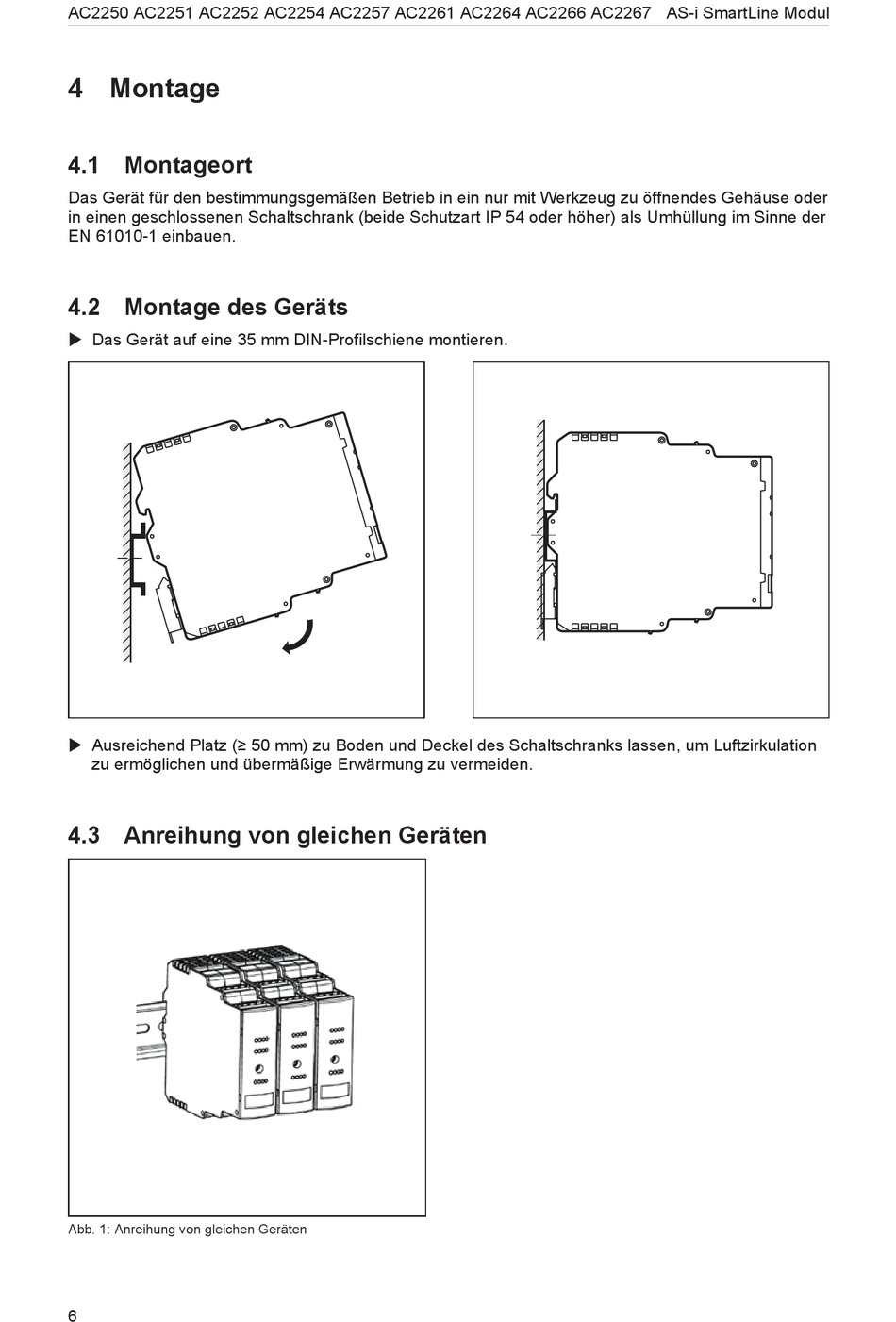 AC2250 AC2251 AC2252 AC2254 AC2257 AC2261 AC2264 AC2266 AC2267 AS-i SmartLine Modul

4 Montage

4.1 Montageort

Das Gerät für den bestimmungsgemäßen Betrieb in ein nur mit Werkzeug zu öffnendes Gehäuse oder in einen geschlossenen Schaltschrank (beide Schutzart IP 54 oder höher) als Umhüllung im Sinne der EN 61010-1 einbauen.

4.2 Montage des Geräts

▶ Das Gerät auf eine 35 mm DIN-Profilschiene montieren.

▶ Ausreichend Platz (≥ 50 mm) zu Boden und Deckel des Schaltschranks lassen, um Luftzirkulation zu ermöglichen und übermäßige Erwärmung zu vermeiden.

4.3 Anreihung von gleichen Geräten

Abb. 1: Anreihung von gleichen Geräten

6