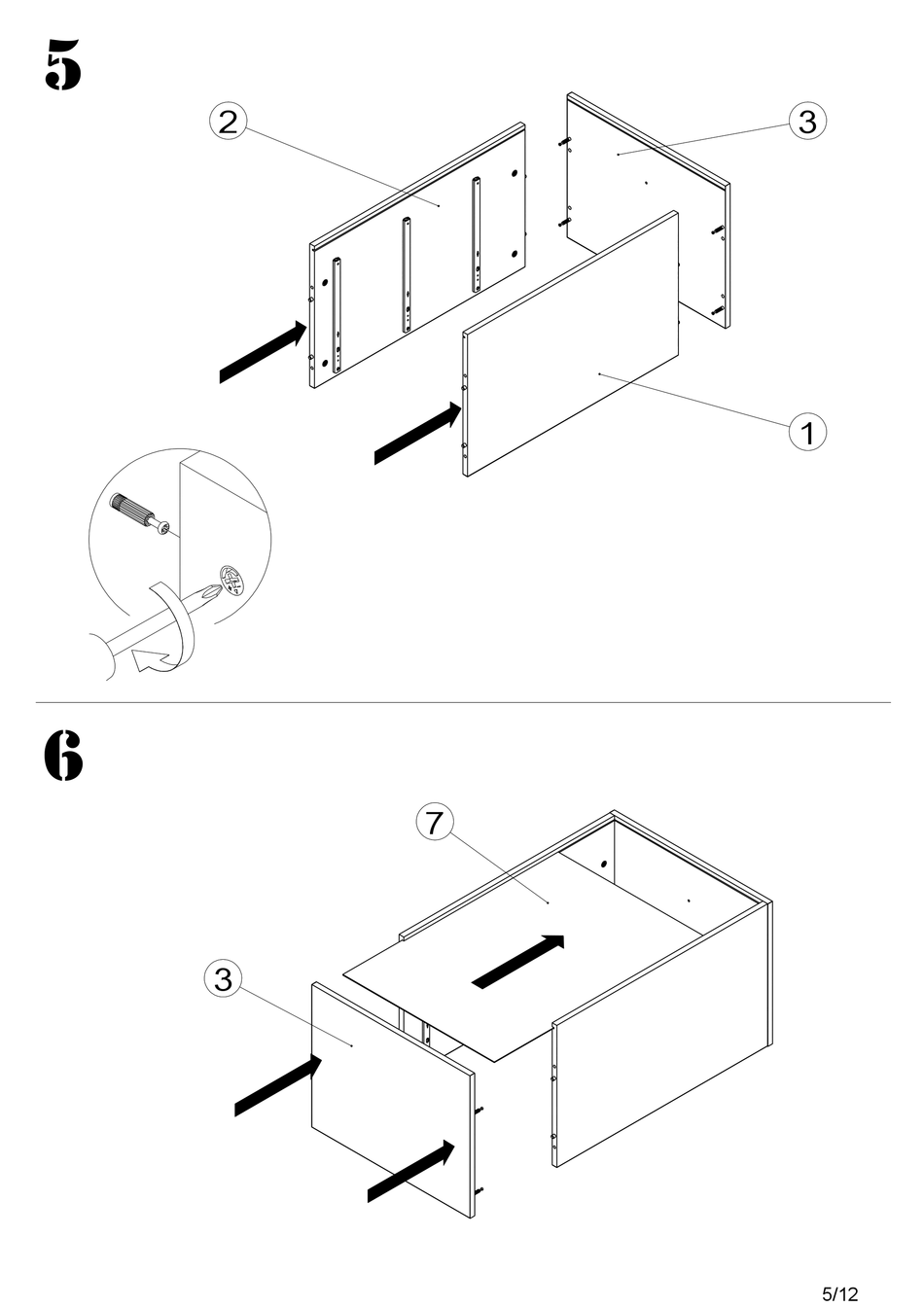 5

2

3

1

6

7

3

5/12