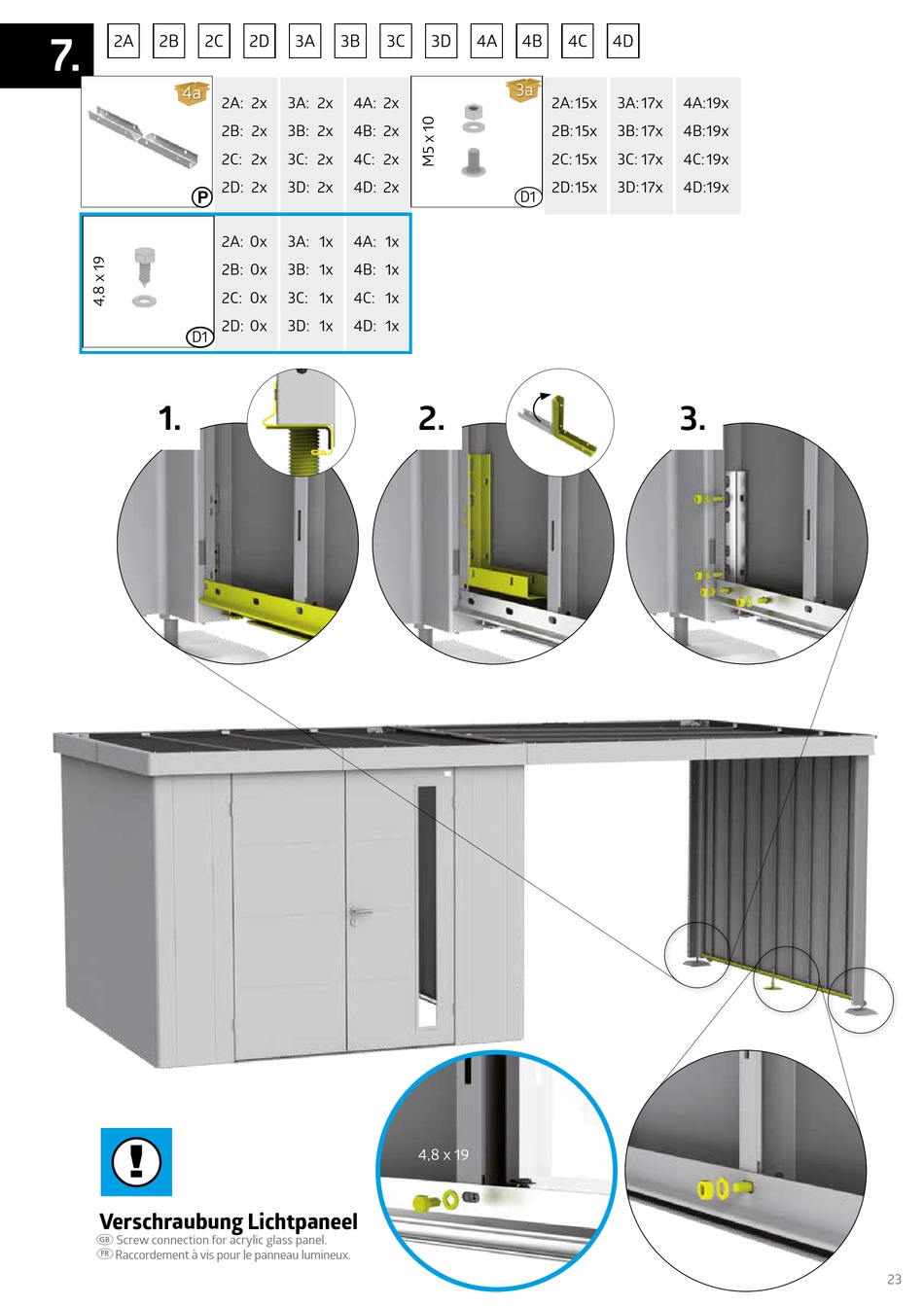 7.

2A 2B 2C 2D 3A 3B 3C 3D 4A 4B 4C 4D

4a

P

| 2A: 2x | 3A: 2x | 4A: 2x |
|---|---|---|
| 2B: 2x | 3B: 2x | 4B: 2x |
| 2C: 2x | 3C: 2x | 4C: 2x |
| 2D: 2x | 3D: 2x | 4D: 2x |

3a

M5 x 10

D1

| 2A:15x | 3A:17x | 4A:19x |
|---|---|---|
| 2B:15x | 3B:17x | 4B:19x |
| 2C:15x | 3C:17x | 4C:19x |
| 2D:15x | 3D:17x | 4D:19x |

4,8 x 19

D1

| 2A: 0x | 3A: 1x | 4A: 1x |
|---|---|---|
| 2B: 0x | 3B: 1x | 4B: 1x |
| 2C: 0x | 3C: 1x | 4C: 1x |
| 2D: 0x | 3D: 1x | 4D: 1x |

1.

2.

3.

4,8 x 19

Verschraubung Lichtpaneel
GB Screw connection for acrylic glass panel.
FR Raccordement à vis pour le panneau lumineux.

23