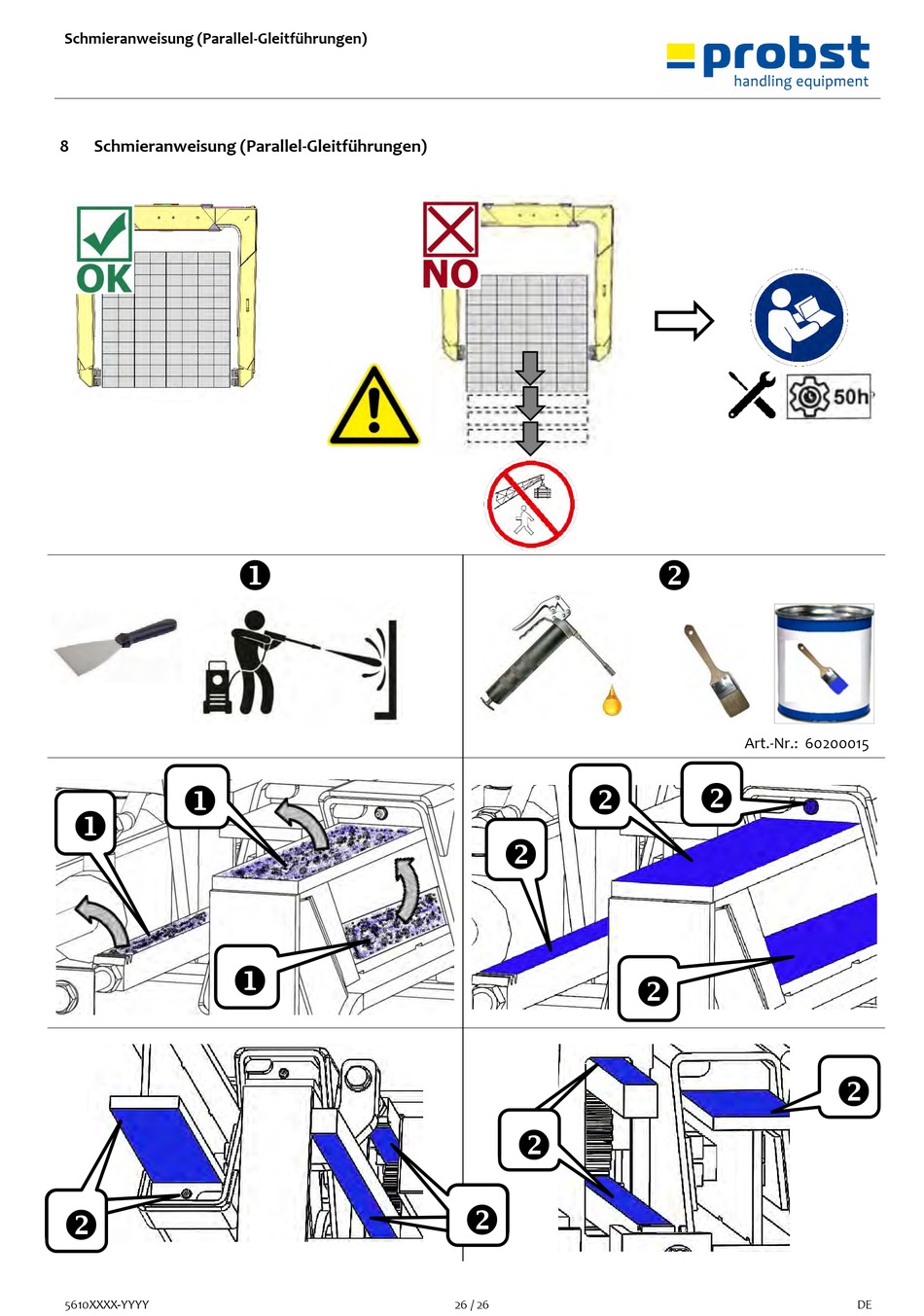 Schmieranweisung (Parallel-Gleitführungen)

probst
handling equipment

8 Schmieranweisung (Parallel-Gleitführungen)

OK

NO

50h

❶

❷

Art.-Nr.: 60200015

❶

❶

❶

❷

❷

❷

❷

❷

❷

❷

❷

5610XXXX-YYYY 26 / 26 DE