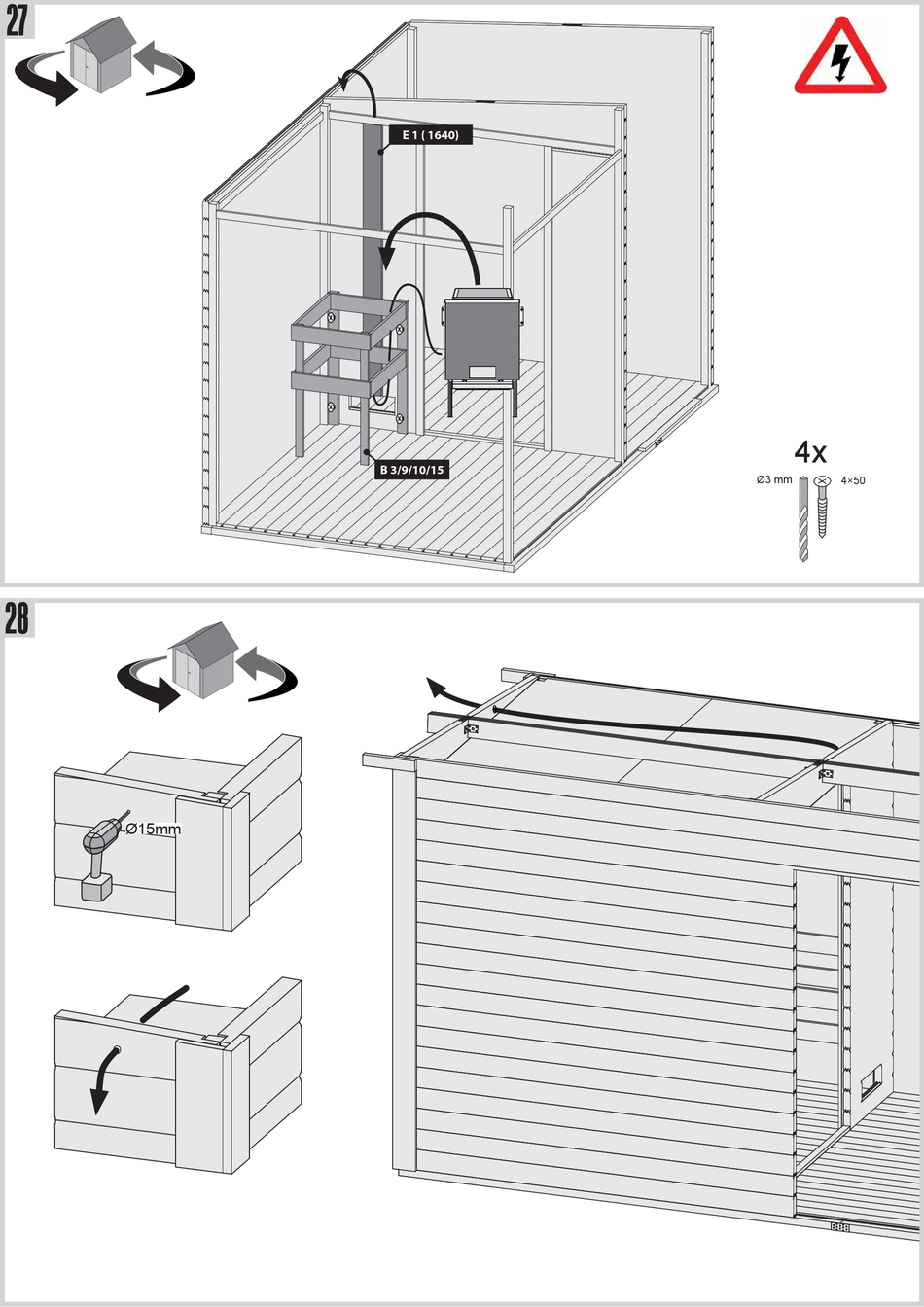 27

E 1 ( 1640)

B 3/9/10/15

4x

Ø3 mm

4×50

28

Ø15mm