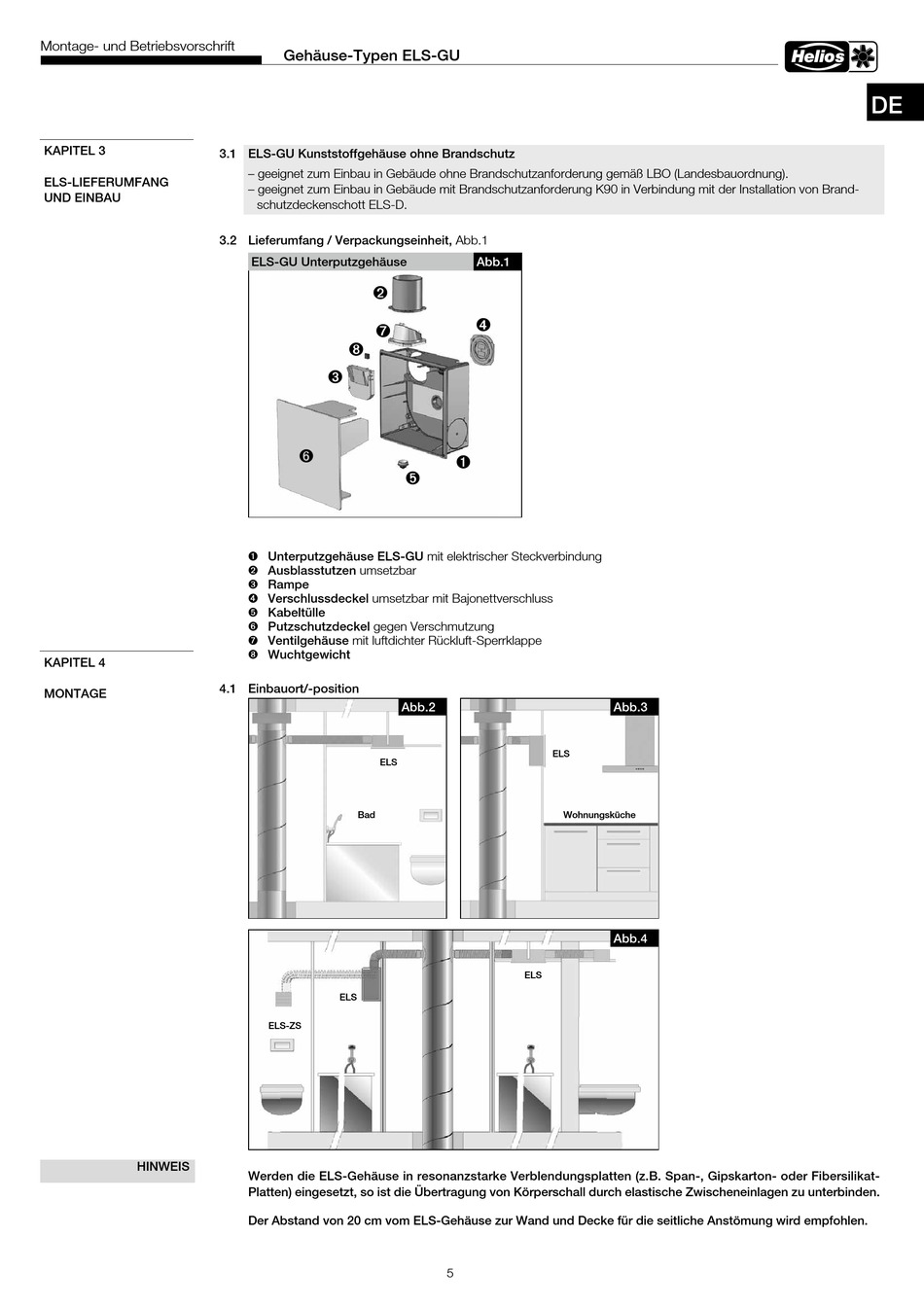 Montage- und Betriebsvorschrift

Gehäuse-Typen ELS-GU

Helios

DE

KAPITEL 3

ELS-LIEFERUMFANG UND EINBAU

3.1 ELS-GU Kunststoffgehäuse ohne Brandschutz

– geeignet zum Einbau in Gebäude ohne Brandschutzanforderung gemäß LBO (Landesbauordnung).
– geeignet zum Einbau in Gebäude mit Brandschutzanforderung K90 in Verbindung mit der Installation von Brandschutzdeckenschott ELS-D.

3.2 Lieferumfang / Verpackungseinheit, Abb.1

ELS-GU Unterputzgehäuse

Abb.1

❷

❼

❹

❽

❸

❻

❶

❺

❶ Unterputzgehäuse ELS-GU mit elektrischer Steckverbindung
❷ Ausblasstutzen umsetzbar
❸ Rampe
❹ Verschlussdeckel umsetzbar mit Bajonettverschluss
❺ Kabeltülle
❻ Putzschutzdeckel gegen Verschmutzung
❼ Ventilgehäuse mit luftdichter Rückluft-Sperrklappe
❽ Wuchtgewicht

KAPITEL 4

MONTAGE

4.1 Einbauort/-position

Abb.2

ELS

Bad

Abb.3

ELS

Wohnungsküche

Abb.4

ELS

ELS

ELS-ZS

HINWEIS

Werden die ELS-Gehäuse in resonanzstarke Verblendungsplatten (z.B. Span-, Gipskarton- oder Fibersilikat-Platten) eingesetzt, so ist die Übertragung von Körperschall durch elastische Zwischeneinlagen zu unterbinden.

Der Abstand von 20 cm vom ELS-Gehäuse zur Wand und Decke für die seitliche Anstömung wird empfohlen.

5