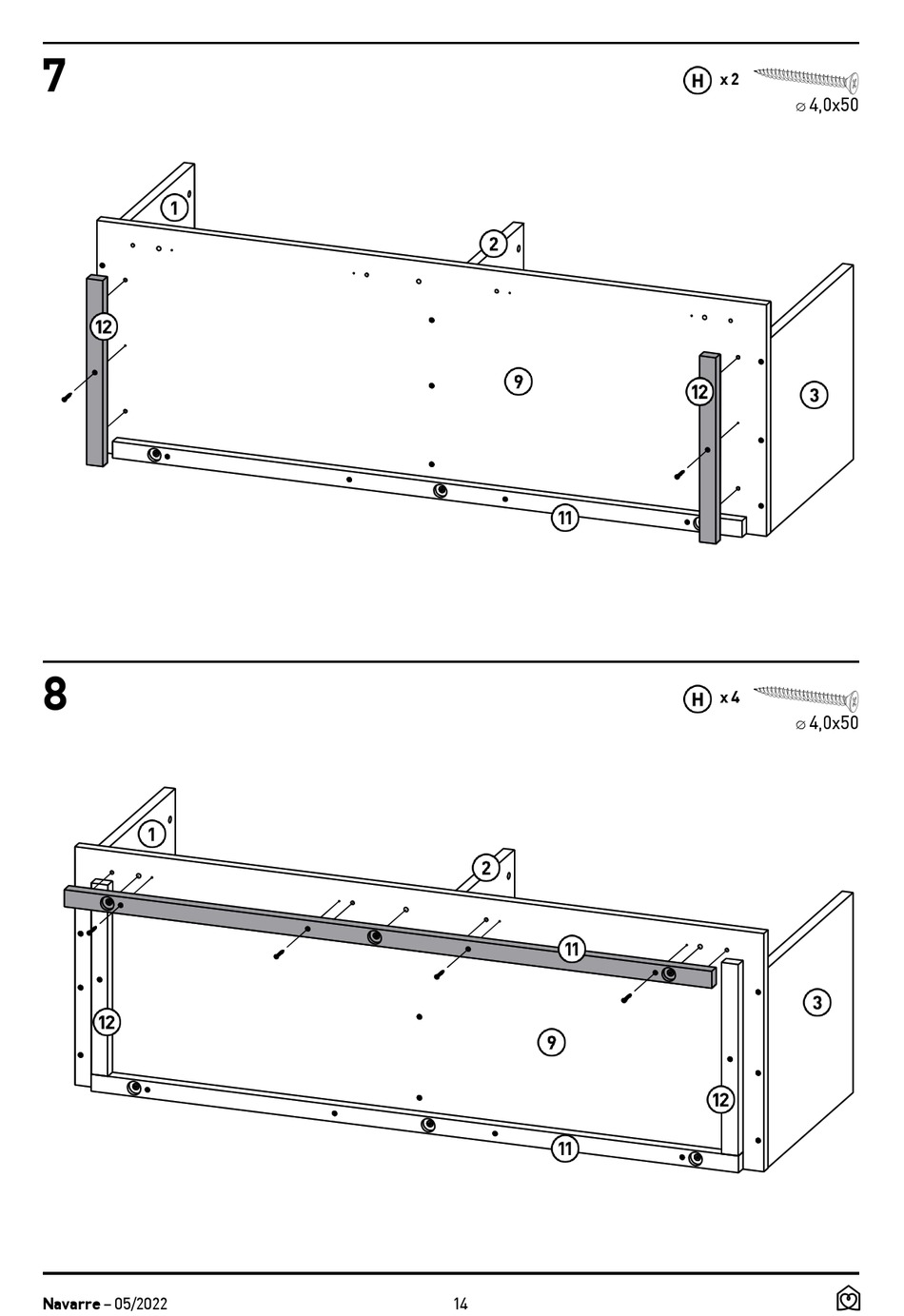 7

H x 2
⌀ 4,0x50

1
2
12
9
12
3
11

8

H x 4
⌀ 4,0x50

1
2
11
12
9
3
12
11

Navarre – 05/2022
14