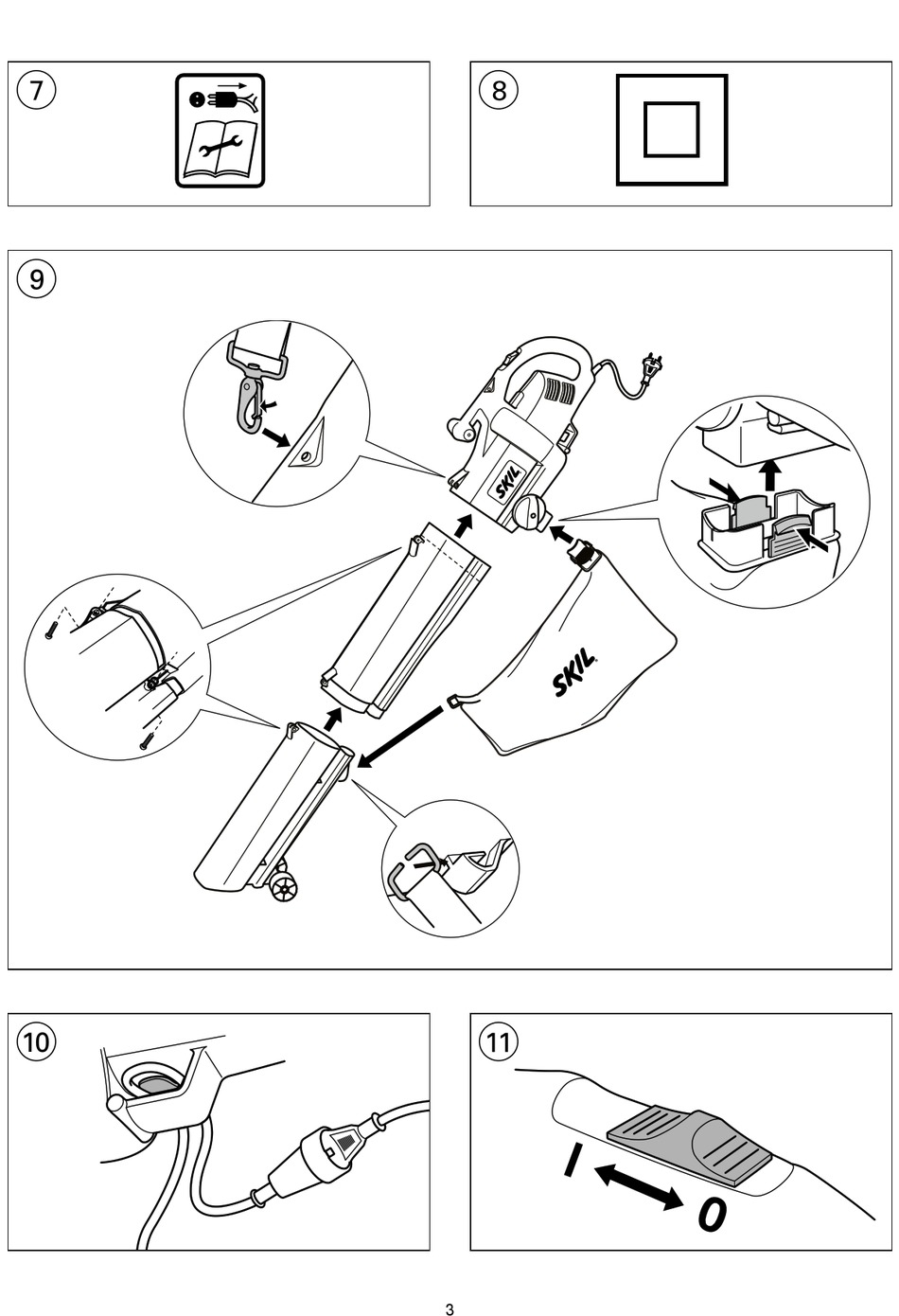 7

8

9

SKIL

SKIL

10

11

I

0

3