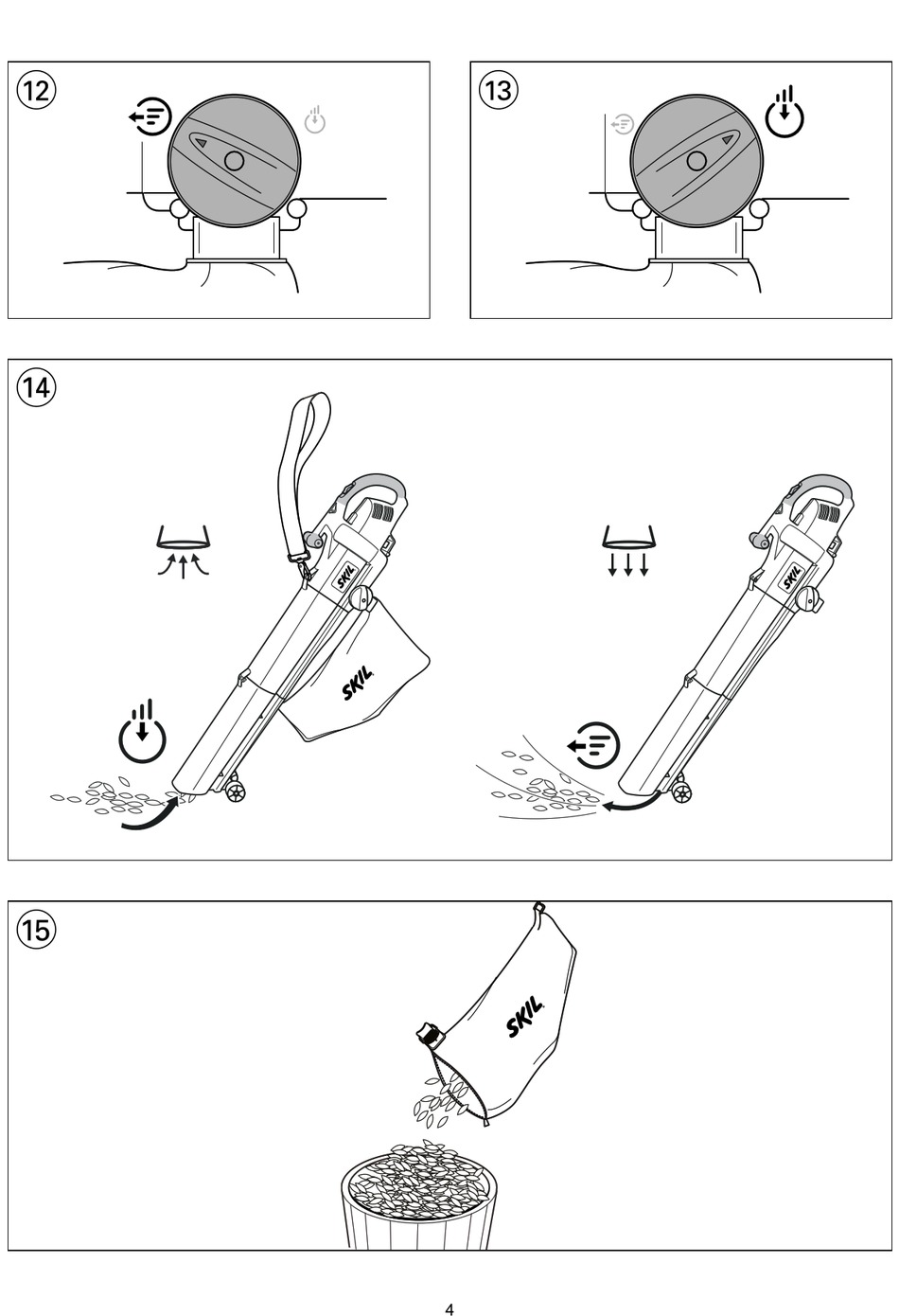 12

13

14

SKIL

SKIL

SKIL

15

SKIL

4