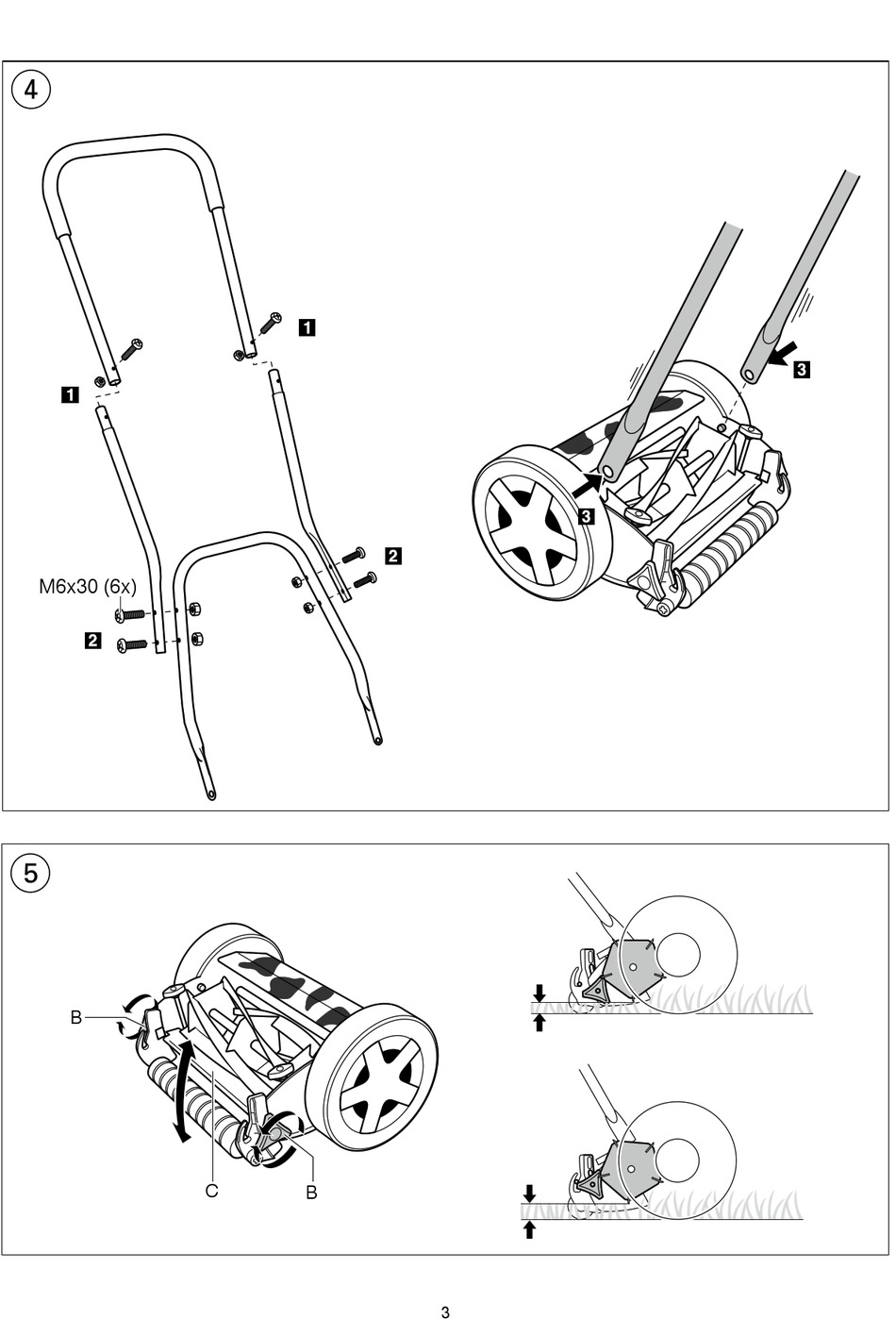 4

1

1

M6x30 (6x)

2

2

3

3

5

B

C

B

3