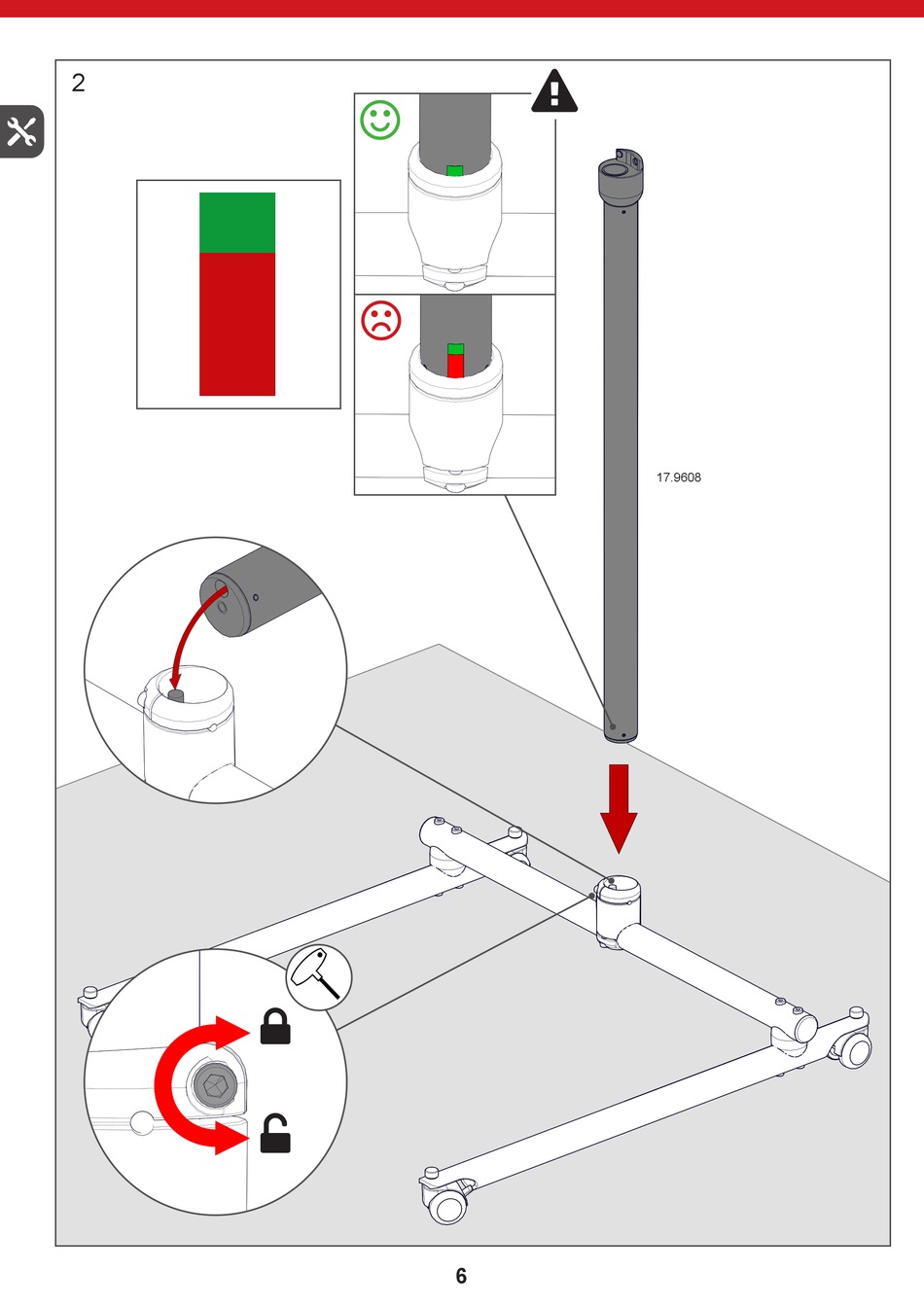 2

17.9608

6