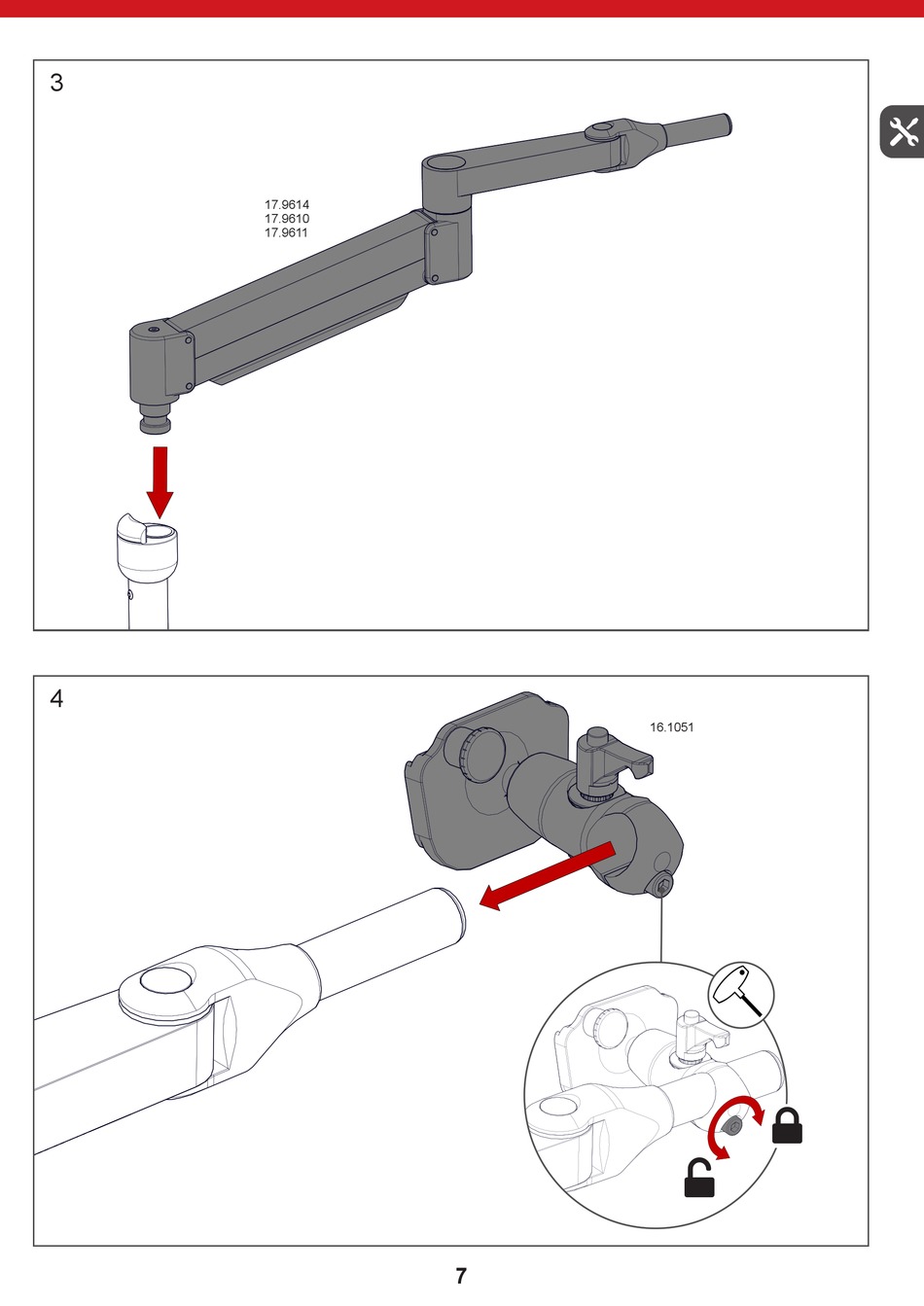 3

17.9614
17.9610
17.9611

4

16.1051

7