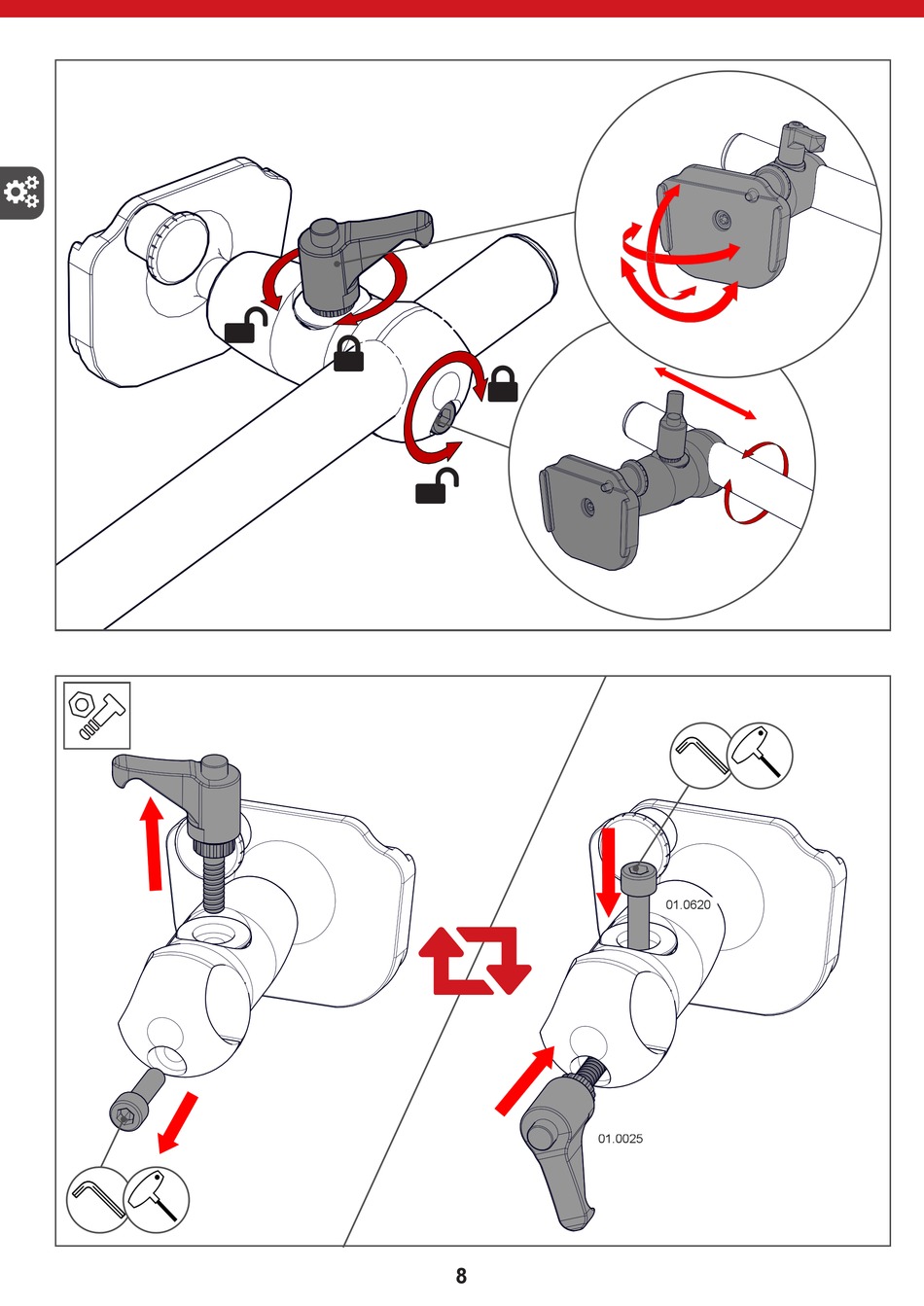 01.0620

01.0025

8