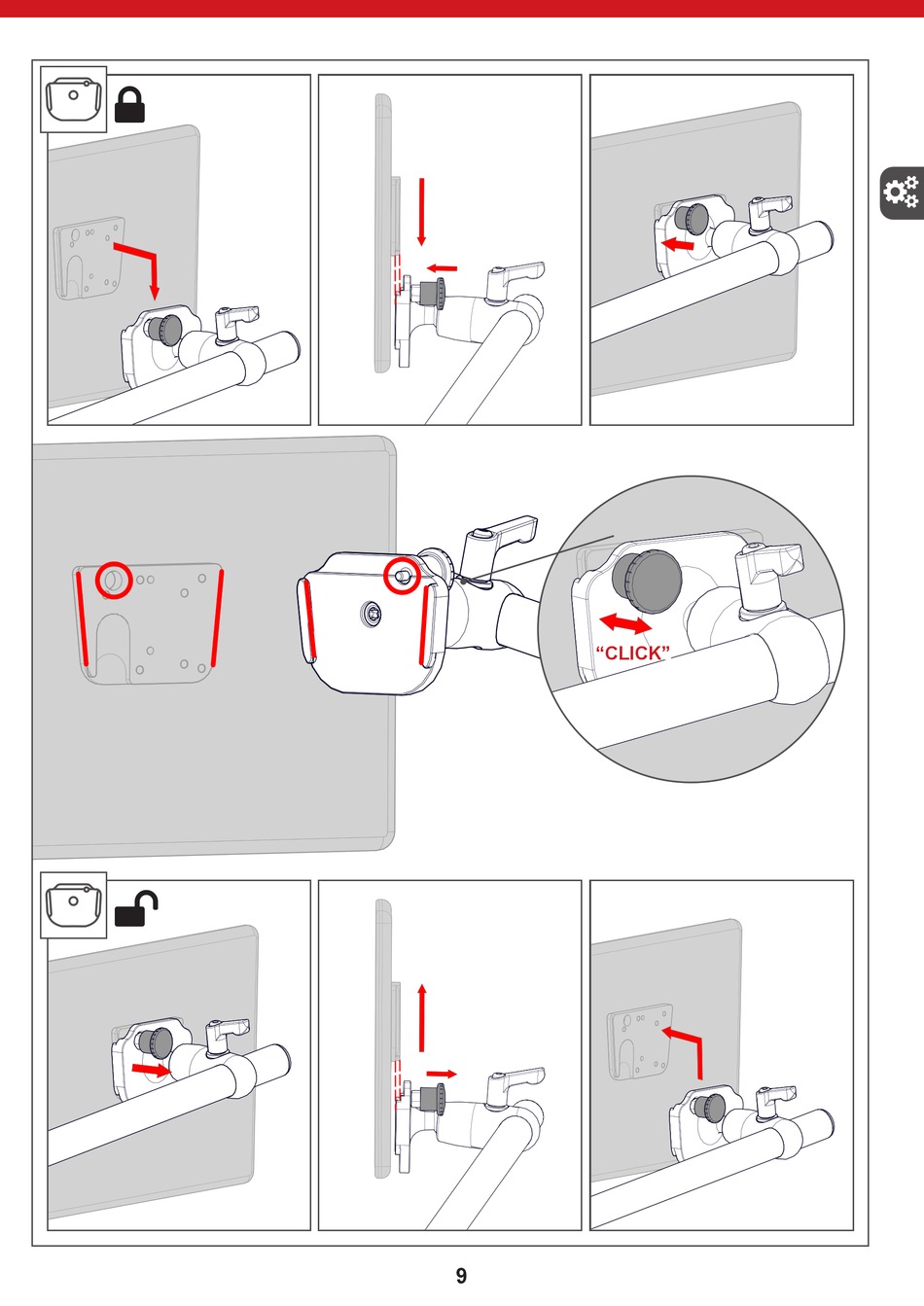 “CLICK”

9