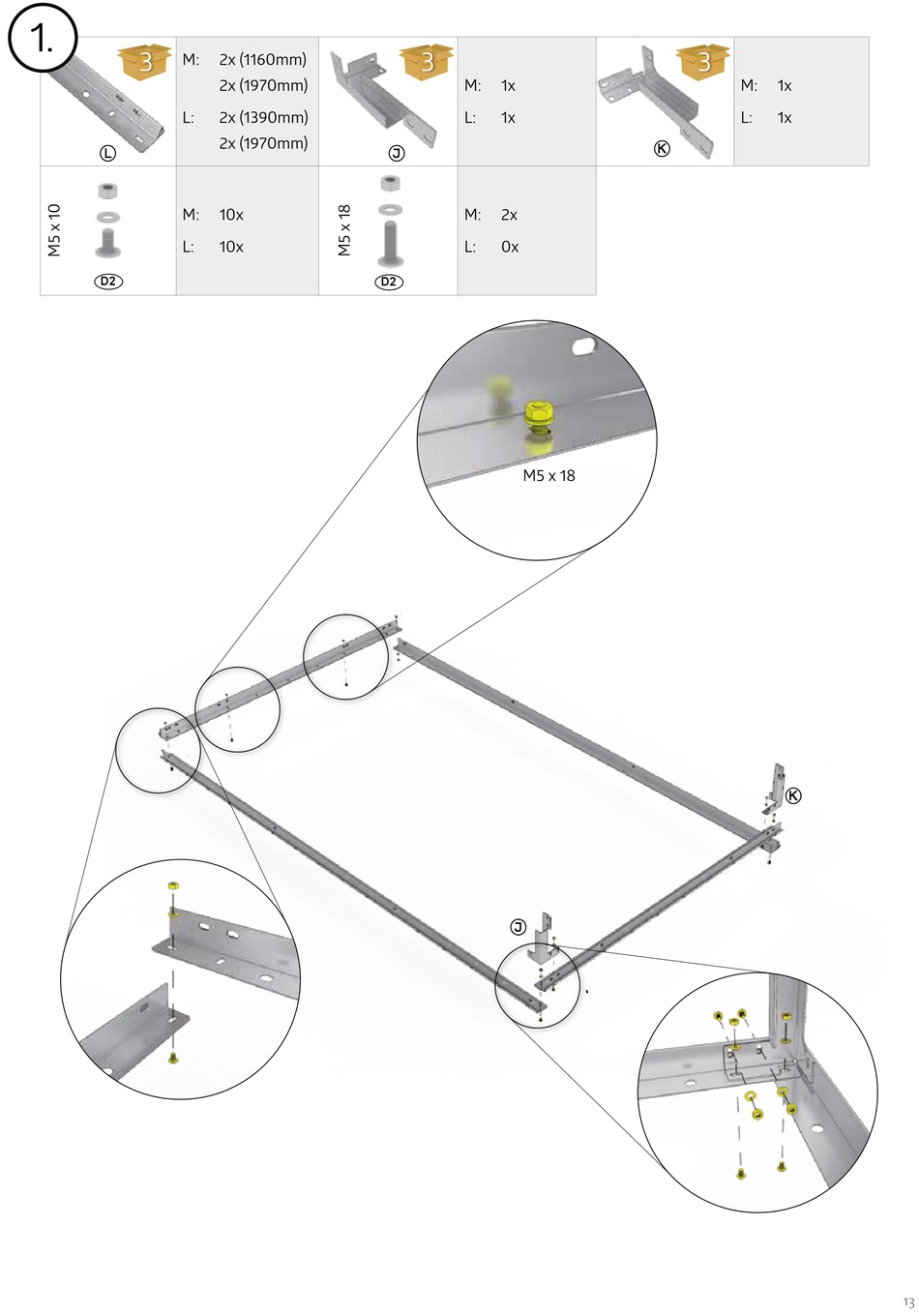 1.

| 3 L | M: 2x (1160mm) 2x (1970mm) L: 2x (1390mm) 2x (1970mm) | 3 J | M: 1x L: 1x | 3 K | M: 1x L: 1x |
|---|---|---|---|---|---|
| M5 x 10 D2 | M: 10x L: 10x | M5 x 18 D2 | M: 2x L: 0x | | |

M5 x 18

K

J

13