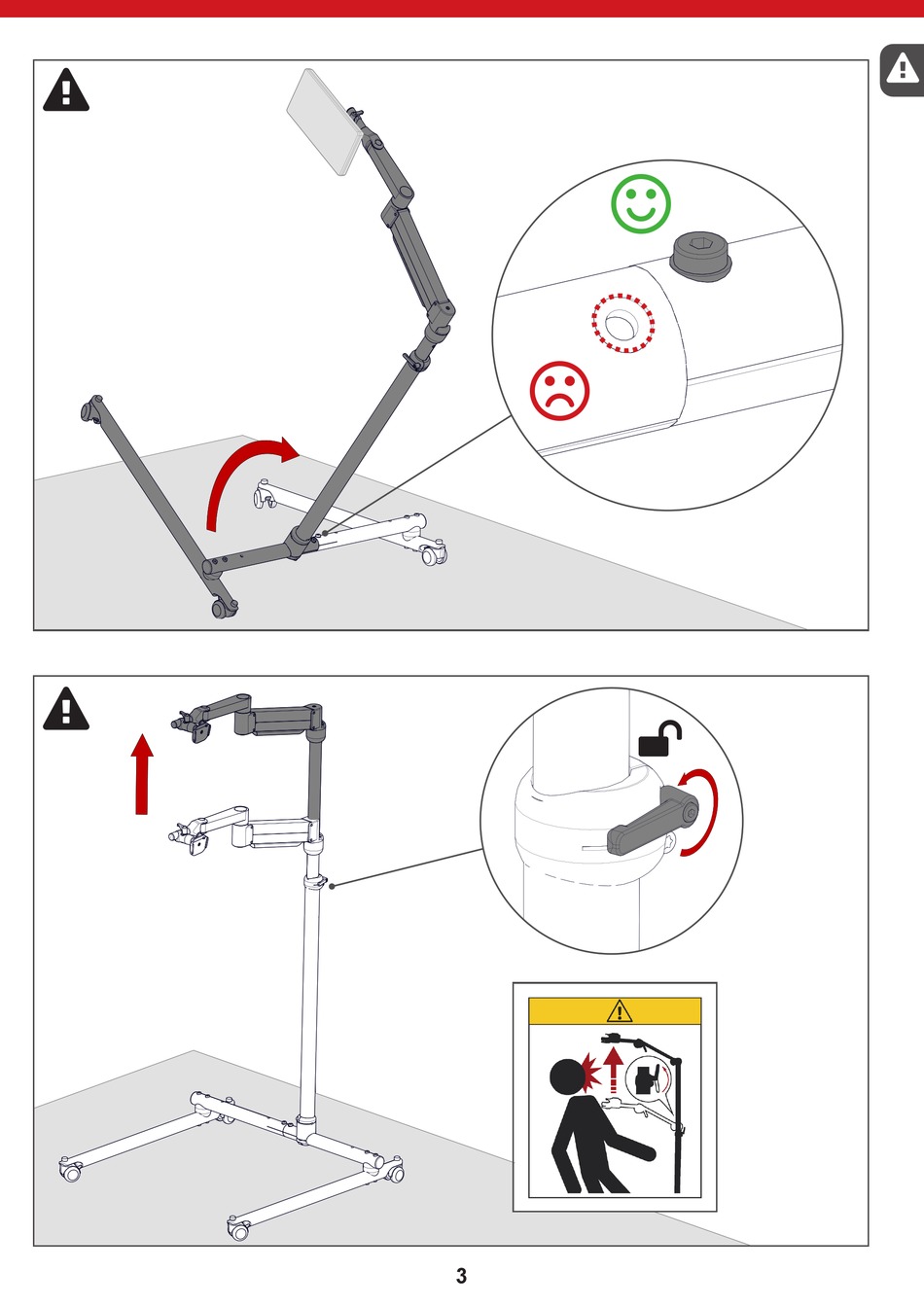 3