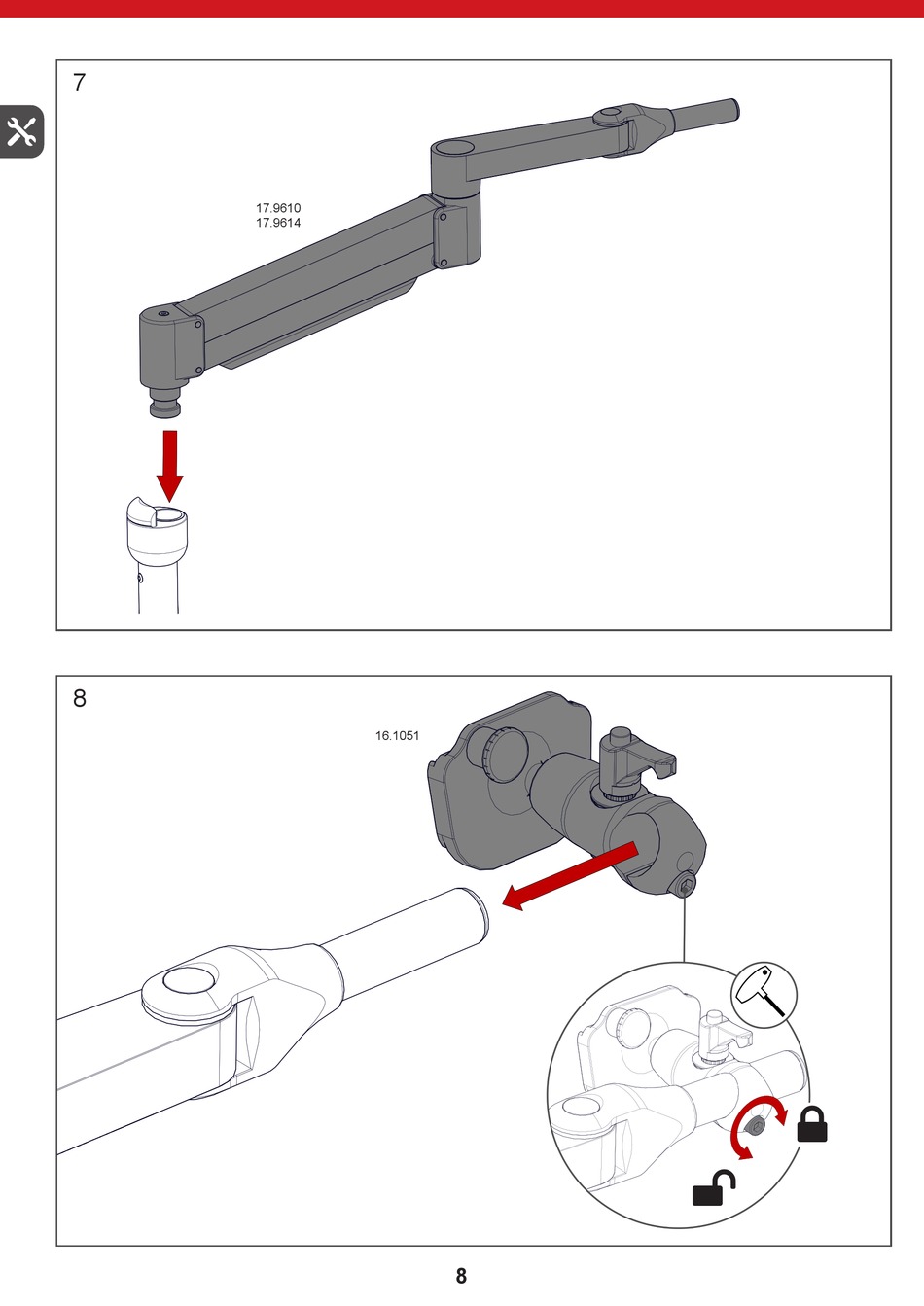 7

17.9610
17.9614

8

16.1051

8