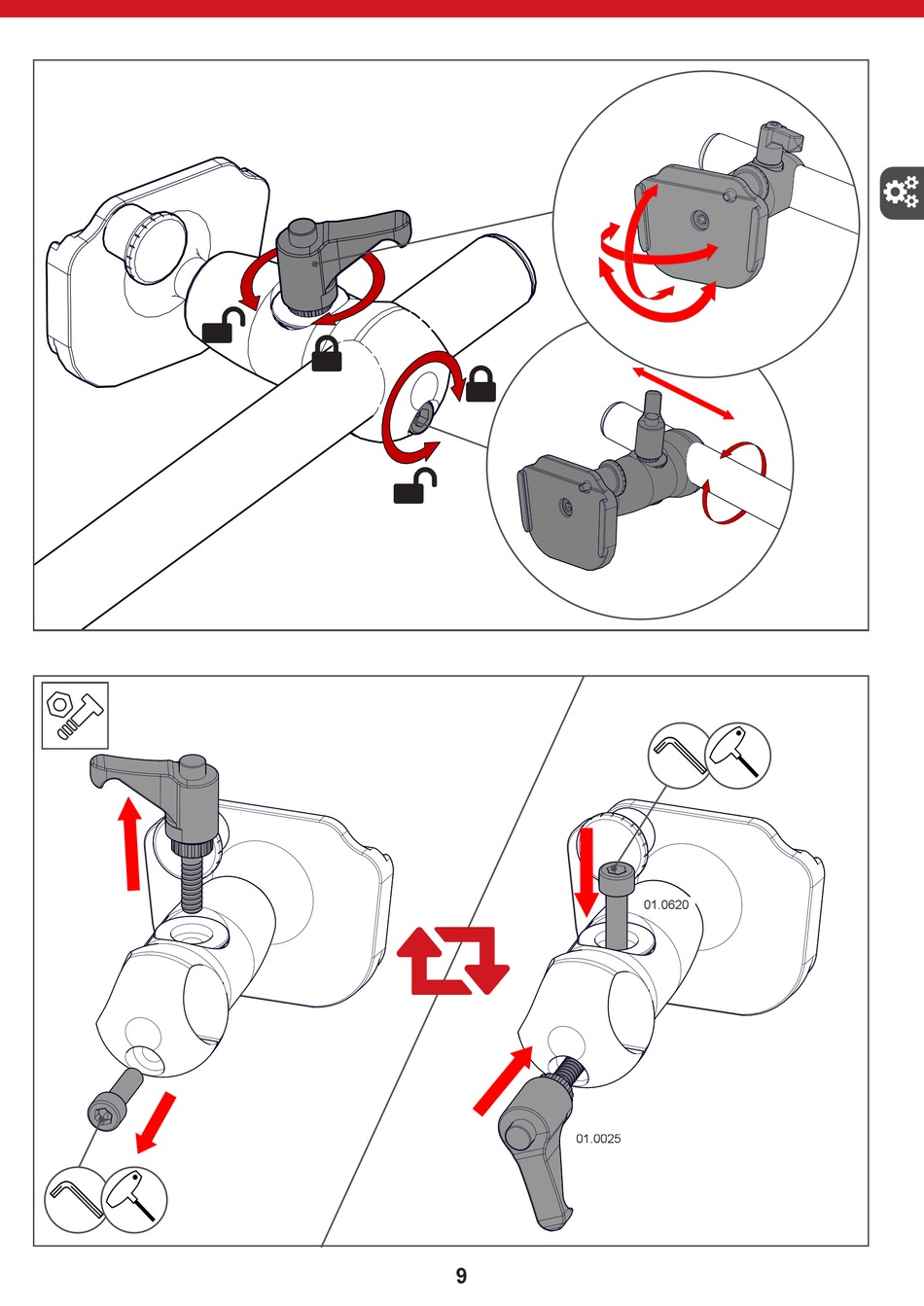 01.0620

01.0025

9