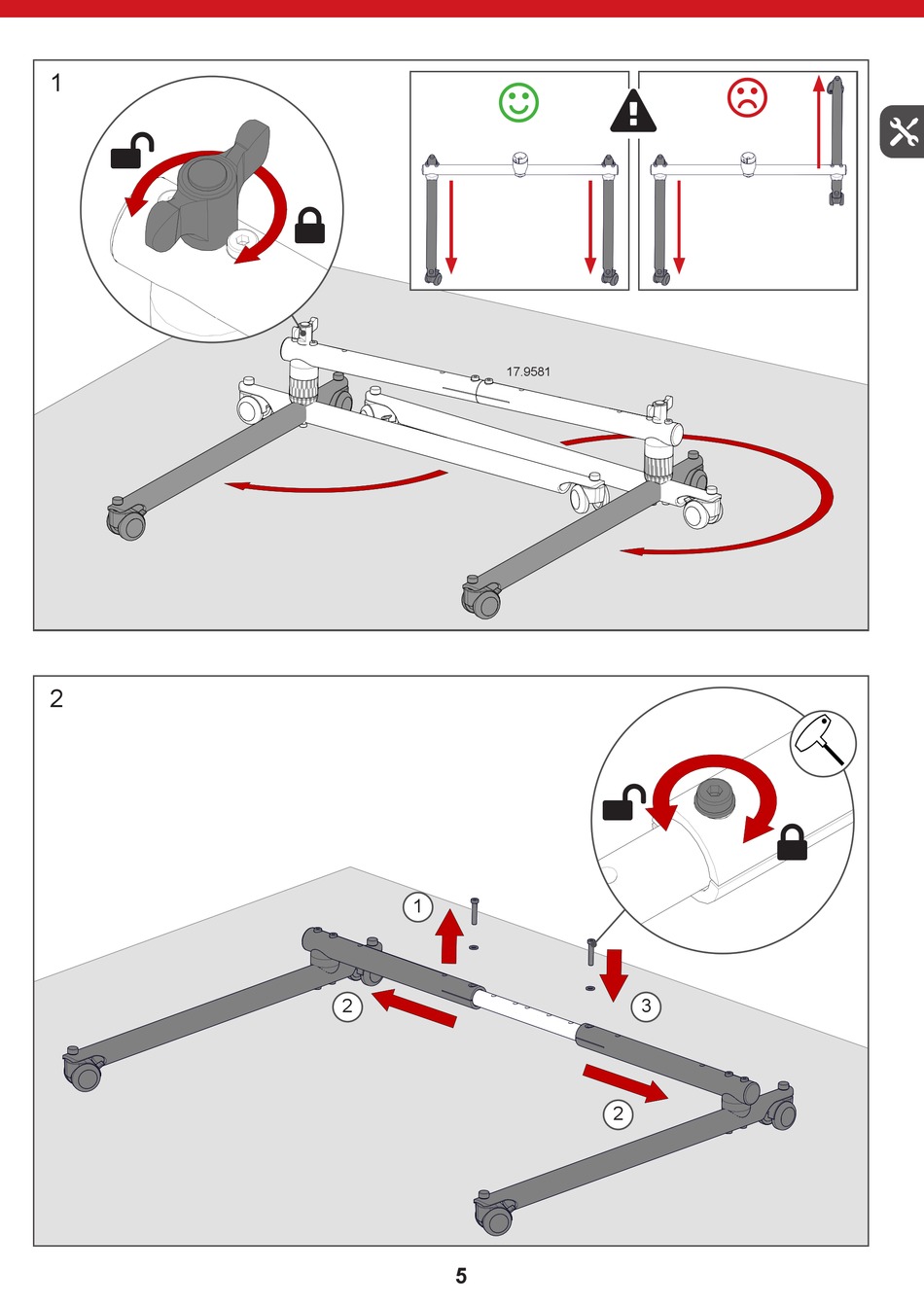 1

17.9581

2

1

2

3

2

5