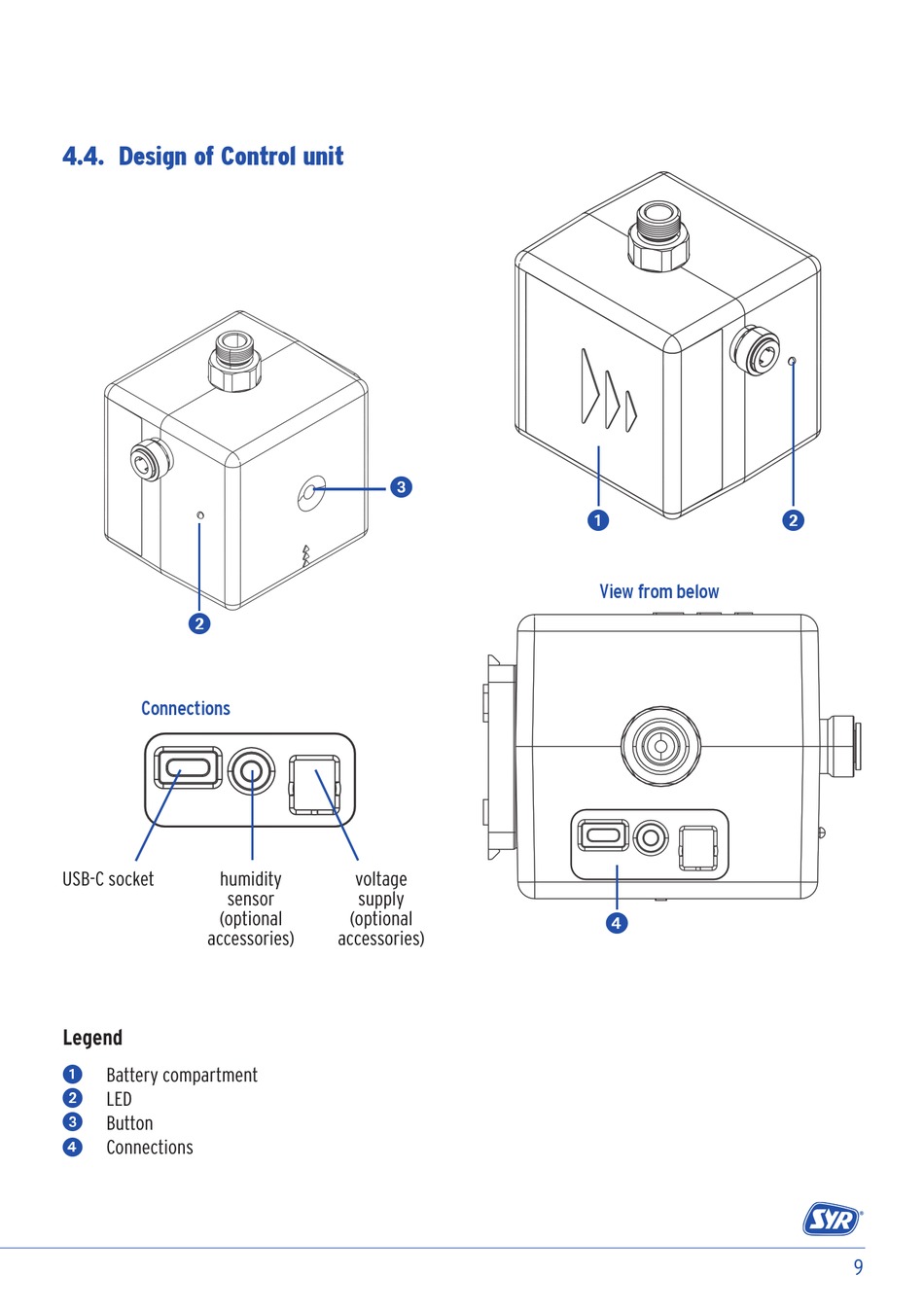 4.4. Design of Control unit

3

2

1

2

View from below

Connections

USB-C socket

humidity sensor (optional accessories)

voltage supply (optional accessories)

4

Legend

1 Battery compartment
2 LED
3 Button
4 Connections

SYR

9