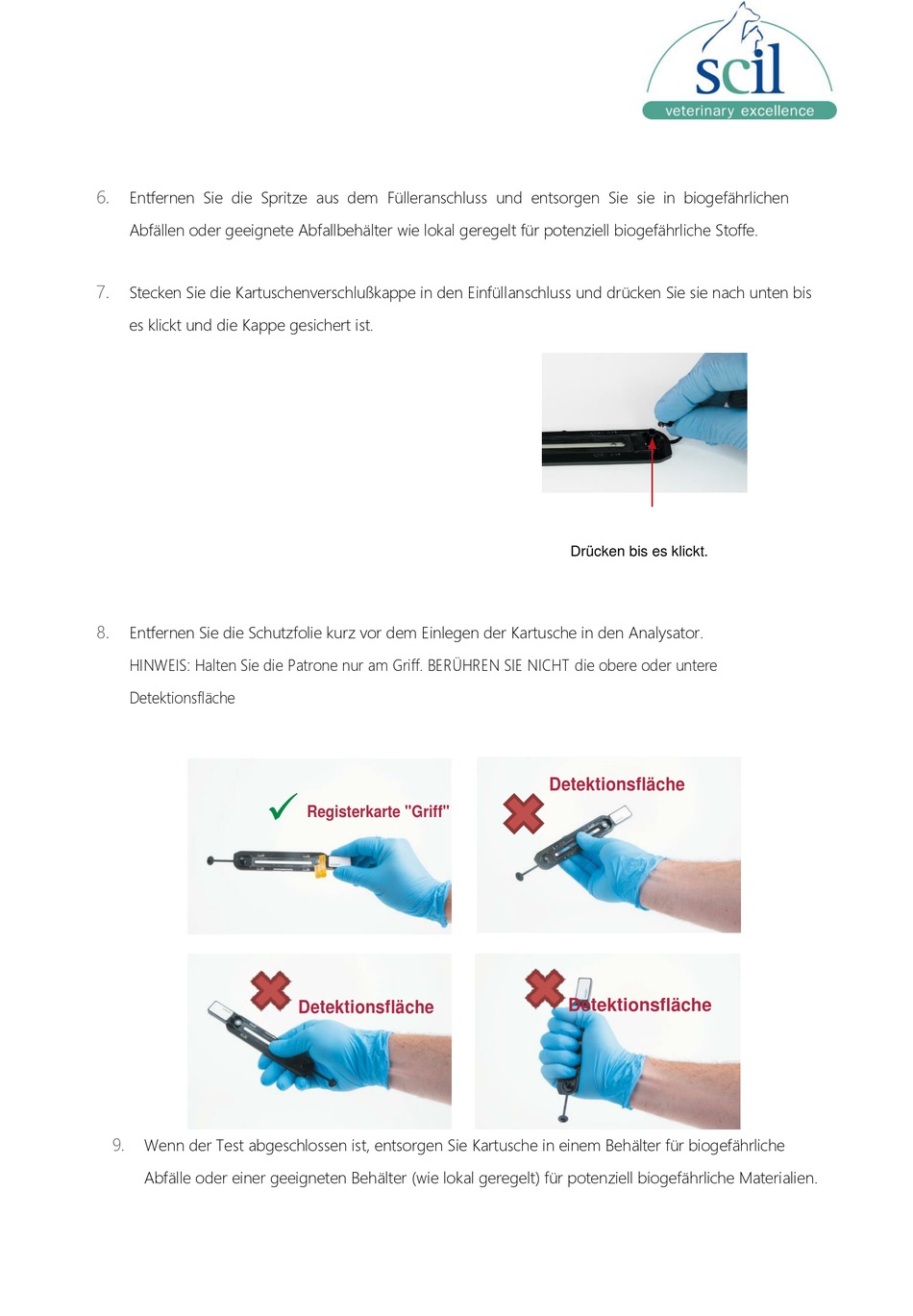 scil
veterinary excellence

6. Entfernen Sie die Spritze aus dem Fülleranschluss und entsorgen Sie sie in biogefährlichen Abfällen oder geeignete Abfallbehälter wie lokal geregelt für potenziell biogefährliche Stoffe.

7. Stecken Sie die Kartuschenverschlußkappe in den Einfüllanschluss und drücken Sie sie nach unten bis es klickt und die Kappe gesichert ist.

Drücken bis es klickt.

8. Entfernen Sie die Schutzfolie kurz vor dem Einlegen der Kartusche in den Analysator.
HINWEIS: Halten Sie die Patrone nur am Griff. BERÜHREN SIE NICHT die obere oder untere Detektionsfläche

Registerkarte "Griff"

Detektionsfläche

Detektionsfläche

Detektionsfläche

9. Wenn der Test abgeschlossen ist, entsorgen Sie Kartusche in einem Behälter für biogefährliche Abfälle oder einer geeigneten Behälter (wie lokal geregelt) für potenziell biogefährliche Materialien.