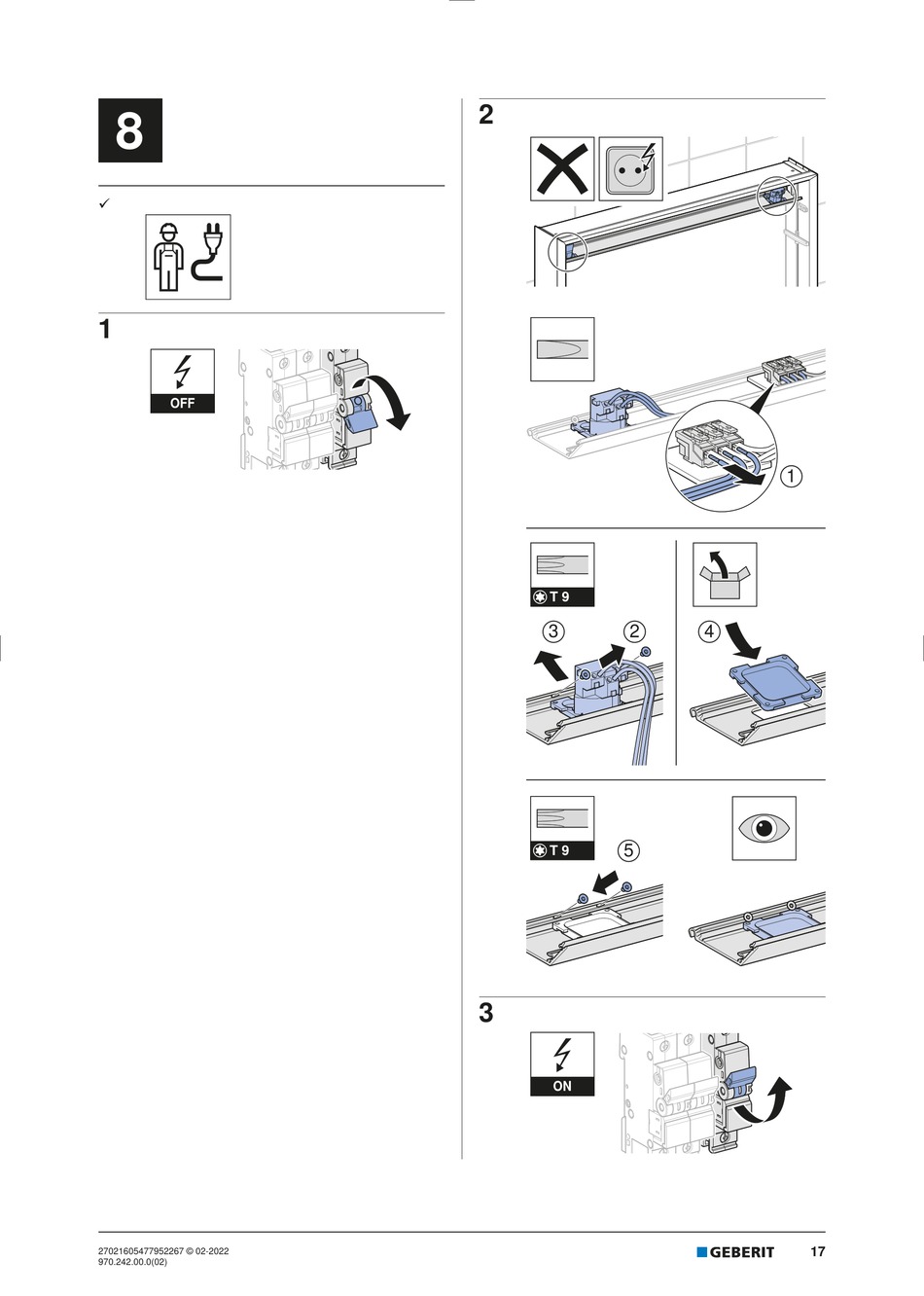 8

✓

1

OFF

2

1

T 9

3

2

4

T 9

5

3

ON

27021605477952267 © 02-2022
970.242.00.0(02)

GEBERIT

17