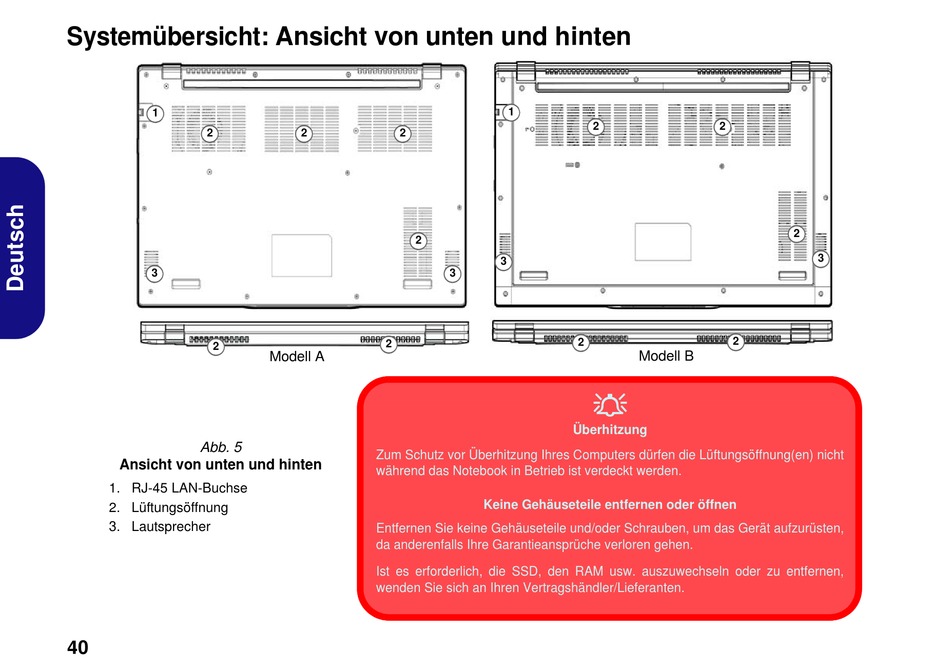 Systemübersicht: Ansicht von unten und hinten

Deutsch

1
2
2
2
2
3
3
2
2
Modell A

1
2
2
2
3
3
2
2
Modell B

Abb. 5
Ansicht von unten und hinten

1. RJ-45 LAN-Buchse
2. Lüftungsöffnung
3. Lautsprecher

Überhitzung

Zum Schutz vor Überhitzung Ihres Computers dürfen die Lüftungsöffnung(en) nicht während das Notebook in Betrieb ist verdeckt werden.

Keine Gehäuseteile entfernen oder öffnen

Entfernen Sie keine Gehäuseteile und/oder Schrauben, um das Gerät aufzurüsten, da anderenfalls Ihre Garantieansprüche verloren gehen.

Ist es erforderlich, die SSD, den RAM usw. auszuwechseln oder zu entfernen, wenden Sie sich an Ihren Vertragshändler/Lieferanten.

40