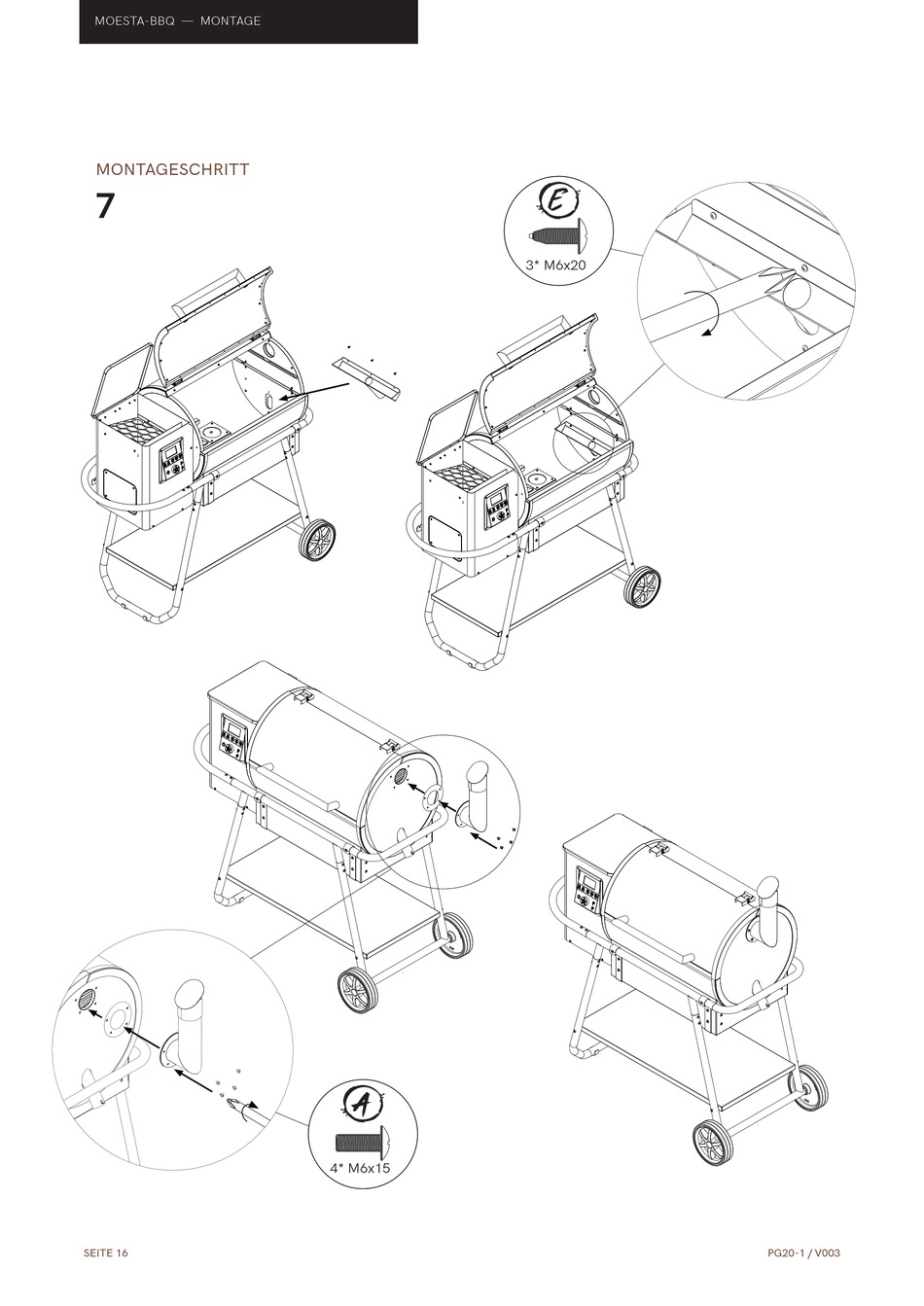 MOESTA-BBQ — MONTAGE

MONTAGESCHRITT

7

E

3* M6x20

A

4* M6x15

SEITE 16

PG20-1 / V003