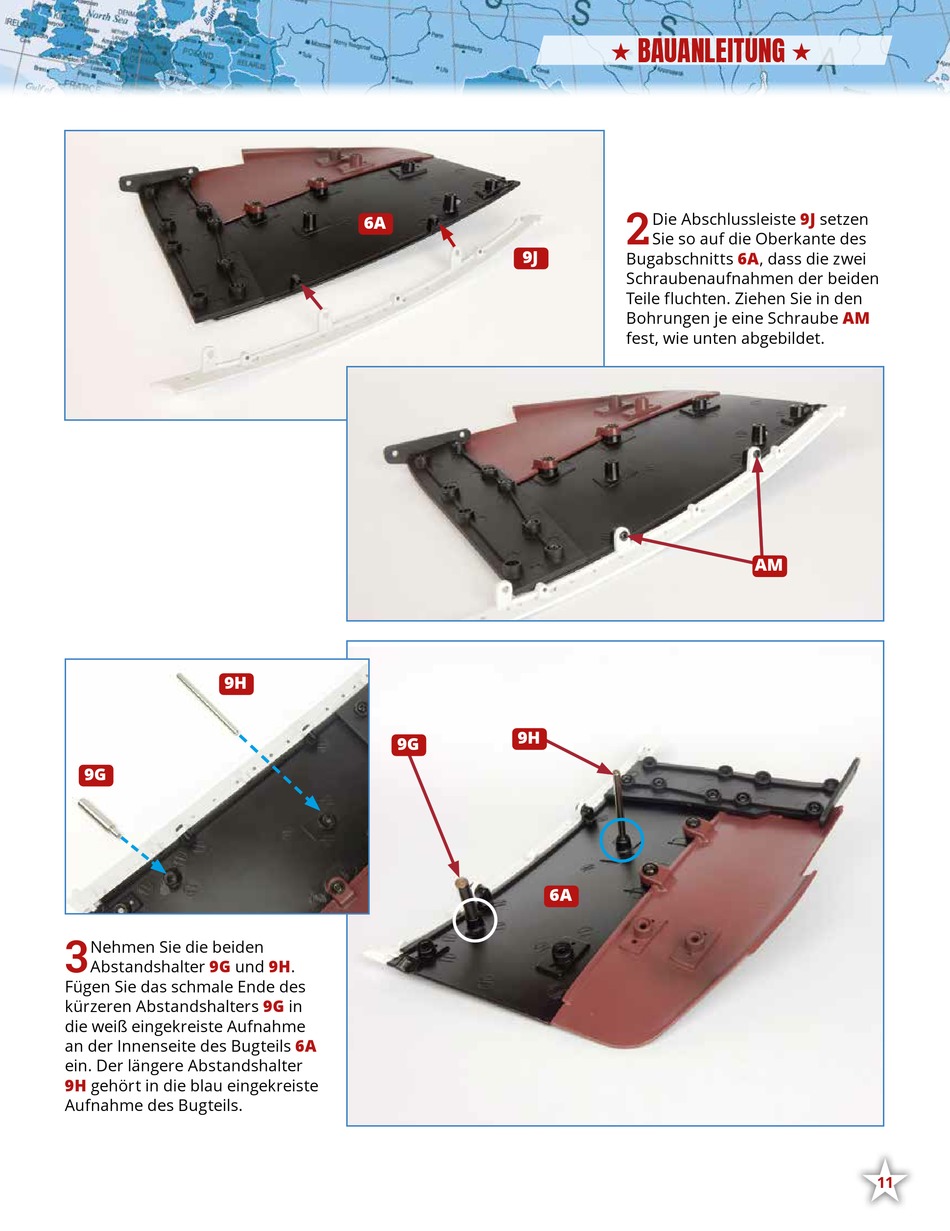 ★ BAUANLEITUNG ★

6A

9J

2 Die Abschlussleiste 9J setzen Sie so auf die Oberkante des Bugabschnitts 6A, dass die zwei Schraubenaufnahmen der beiden Teile fluchten. Ziehen Sie in den Bohrungen je eine Schraube AM fest, wie unten abgebildet.

AM

9H

9G

9G

9H

6A

3 Nehmen Sie die beiden Abstandshalter 9G und 9H. Fügen Sie das schmale Ende des kürzeren Abstandshalters 9G in die weiß eingekreiste Aufnahme an der Innenseite des Bugteils 6A ein. Der längere Abstandshalter 9H gehört in die blau eingekreiste Aufnahme des Bugteils.

11